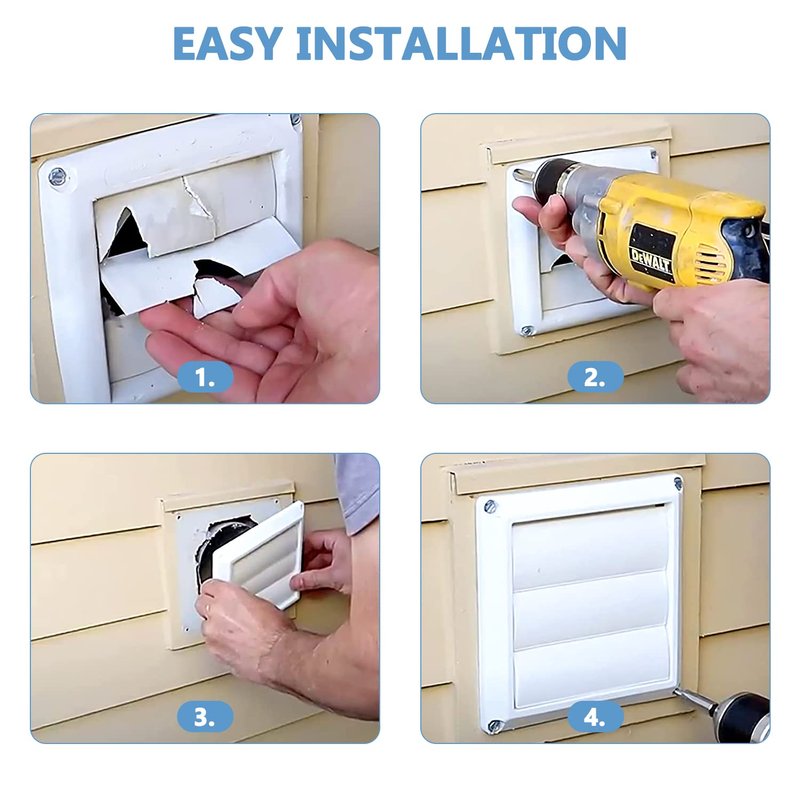 EASY INSTALLATION

1.

DEWALT

2.

3.

4.