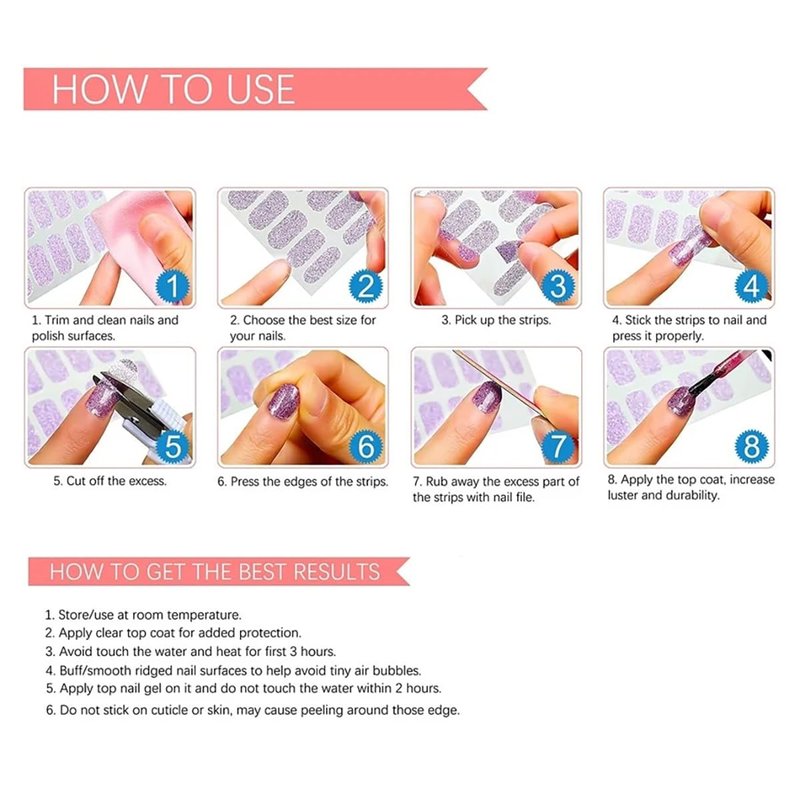 HOW TO USE

1

1. Trim and clean nails and polish surfaces.

2

2. Choose the best size for your nails.

3

3. Pick up the strips.

4

4. Stick the strips to nail and press it properly.

5

5. Cut off the excess.

6

6. Press the edges of the strips.

7

7. Rub away the excess part of the strips with nail file.

8

8. Apply the top coat, increase luster and durability.

HOW TO GET THE BEST RESULTS

1. Store/use at room temperature.
2. Apply clear top coat for added protection.
3. Avoid touch the water and heat for first 3 hours.
4. Buff/smooth ridged nail surfaces to help avoid tiny air bubbles.
5. Apply top nail gel on it and do not touch the water within 2 hours.
6. Do not stick on cuticle or skin, may cause peeling around those edge.