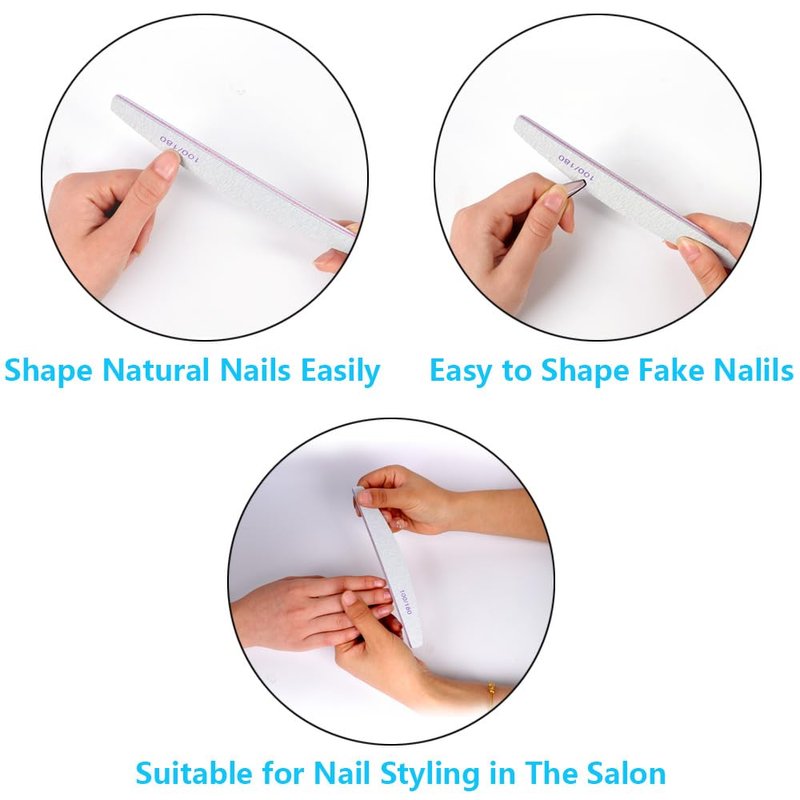 100/180

100/180

Shape Natural Nails Easily

Easy to Shape Fake Nalils

100/180

Suitable for Nail Styling in The Salon