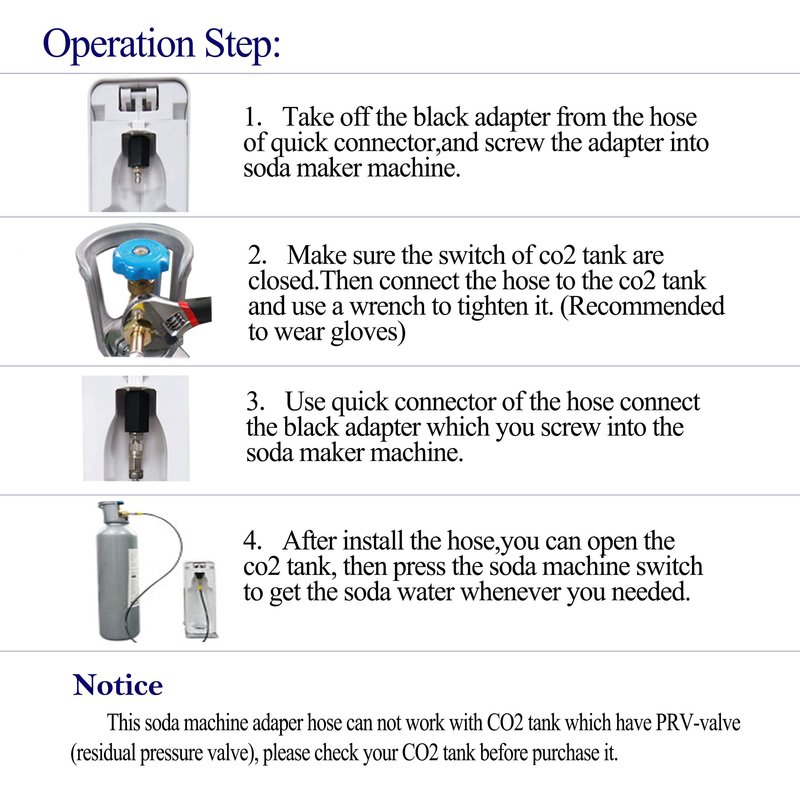 Operation Step:

1. Take off the black adapter from the hose of quick connector,and screw the adapter into soda maker machine.

2. Make sure the switch of co2 tank are closed.Then connect the hose to the co2 tank and use a wrench to tighten it. (Recommended to wear gloves)

3. Use quick connector of the hose connect the black adapter which you screw into the soda maker machine.

4. After install the hose,you can open the co2 tank, then press the soda machine switch to get the soda water whenever you needed.

Notice

This soda machine adaper hose can not work with CO2 tank which have PRV-valve (residual pressure valve), please check your CO2 tank before purchase it.