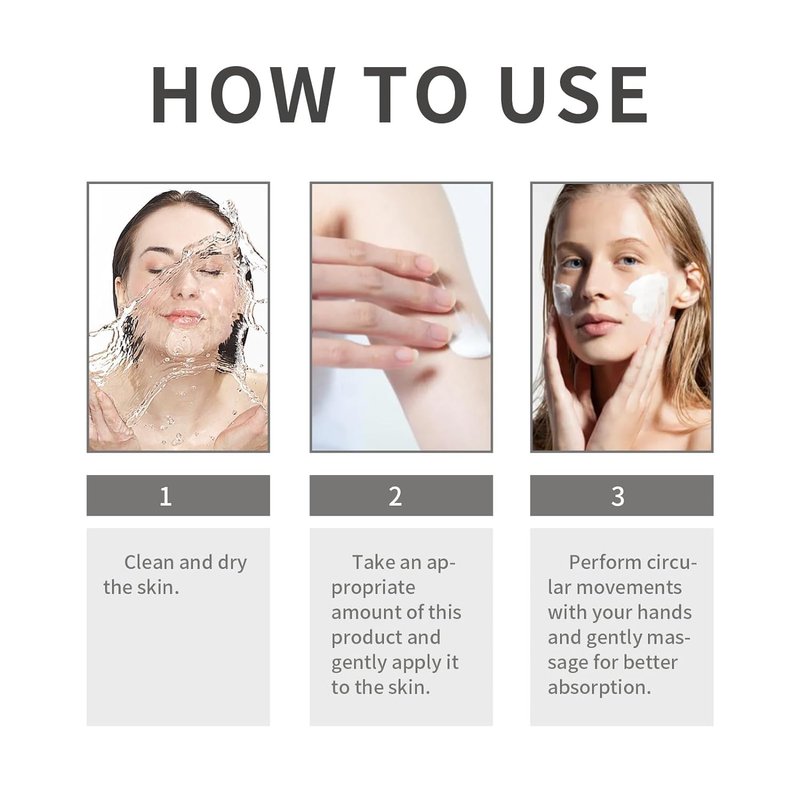 HOW TO USE

1

Clean and dry the skin.

2

Take an appropriate amount of this product and gently apply it to the skin.

3

Perform circular movements with your hands and gently massage for better absorption.