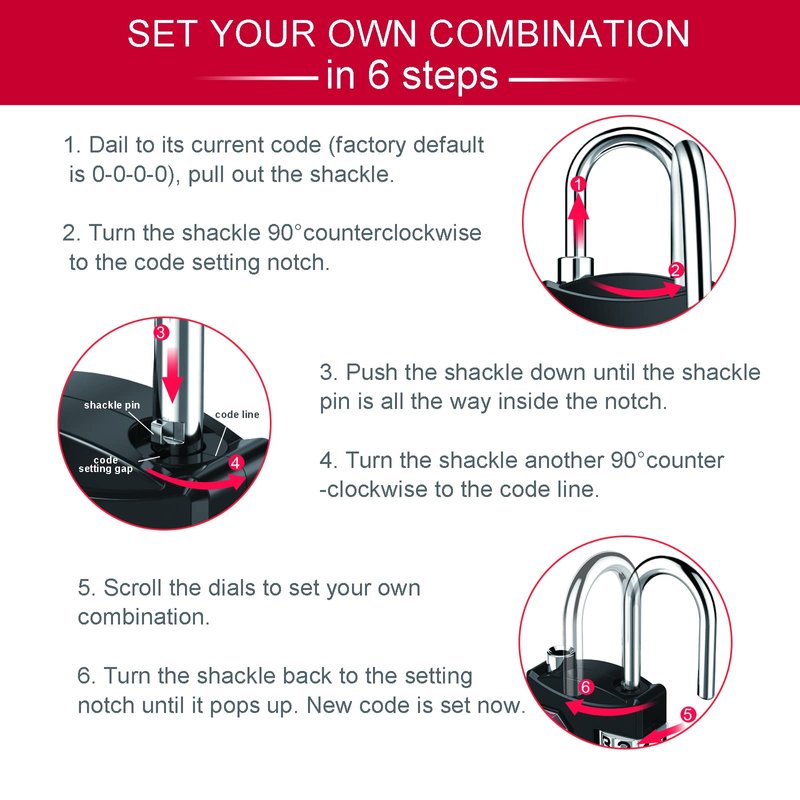 SET YOUR OWN COMBINATION
in 6 steps

1. Dail to its current code (factory default is 0-0-0-0), pull out the shackle.

2. Turn the shackle 90°counterclockwise to the code setting notch.

1

2

3

shackle pin

code line

code setting gap

4

3. Push the shackle down until the shackle pin is all the way inside the notch.

4. Turn the shackle another 90°counter -clockwise to the code line.

5. Scroll the dials to set your own combination.

6. Turn the shackle back to the setting notch until it pops up. New code is set now.

6

5