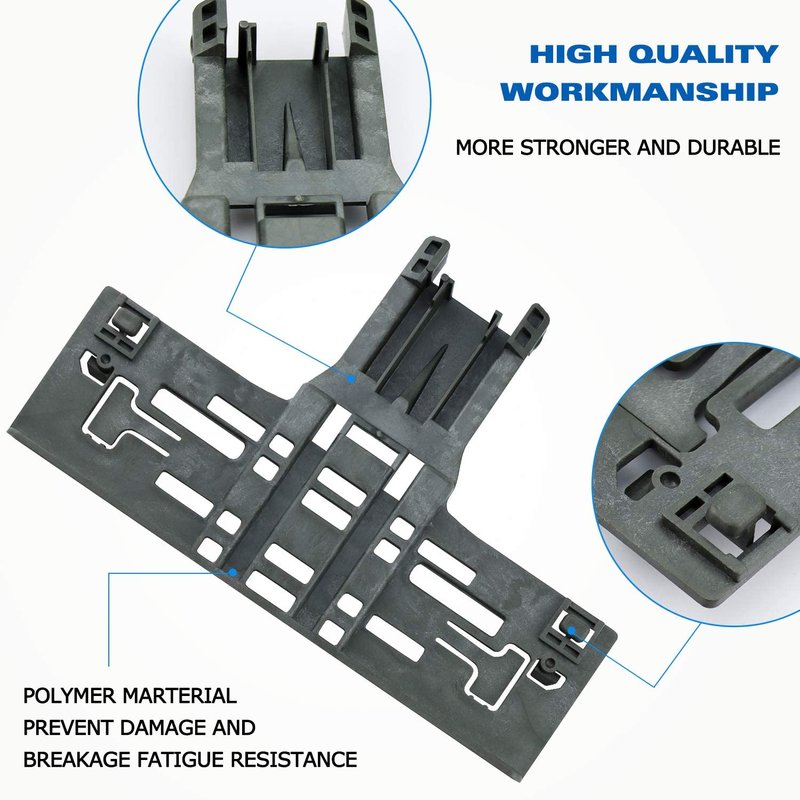 HIGH QUALITY WORKMANSHIP

MORE STRONGER AND DURABLE

POLYMER MARTERIAL PREVENT DAMAGE AND BREAKAGE FATIGUE RESISTANCE