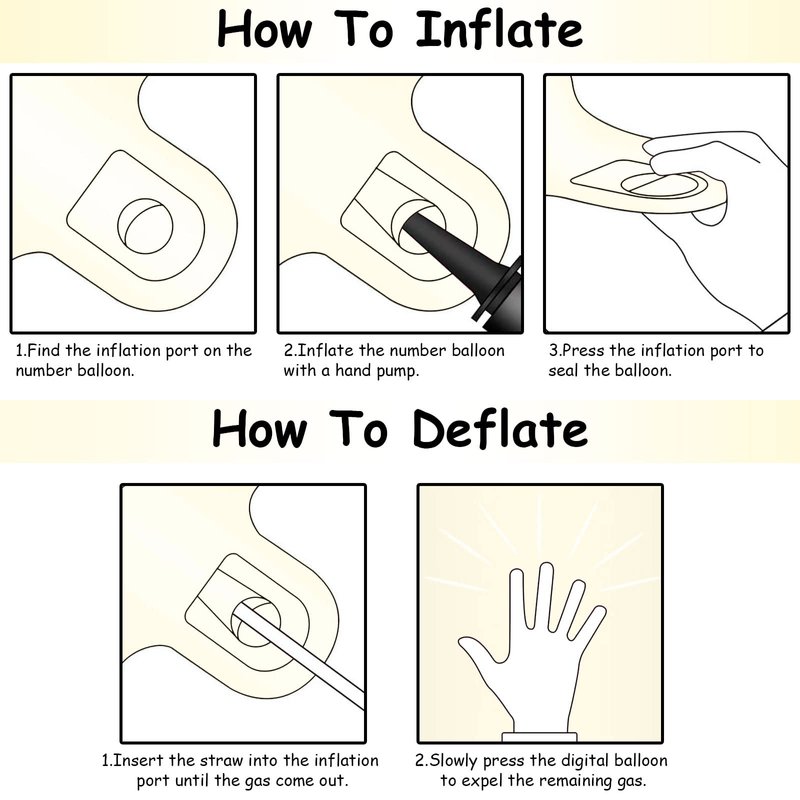 How To Inflate

1.Find the inflation port on the number balloon.

2.Inflate the number balloon with a hand pump.

3.Press the inflation port to seal the balloon.

How To Deflate

1.Insert the straw into the inflation port until the gas come out.

2.Slowly press the digital balloon to expel the remaining gas.