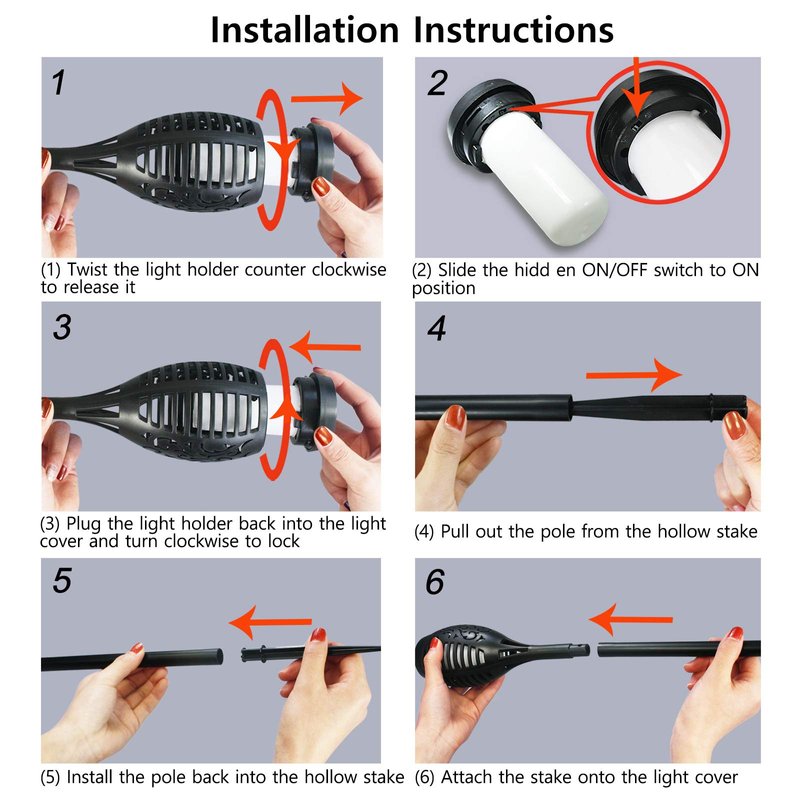 Installation Instructions

1

(1) Twist the light holder counter clockwise to release it

2

(2) Slide the hidd en ON/OFF switch to ON position

3

(3) Plug the light holder back into the light cover and turn clockwise to lock

4

(4) Pull out the pole from the hollow stake

5

(5) Install the pole back into the hollow stake

6

(6) Attach the stake onto the light cover