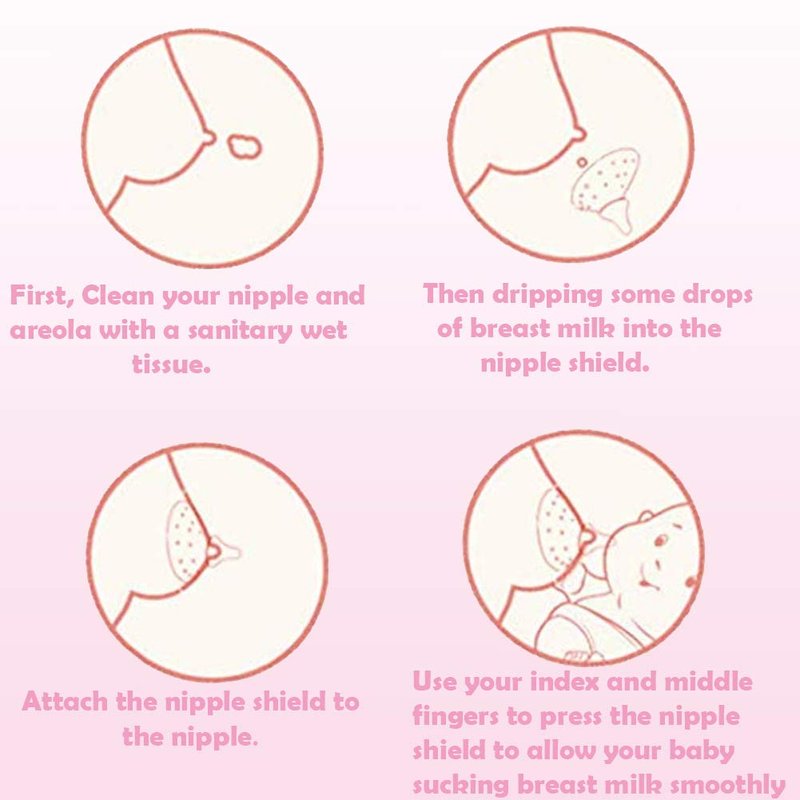 First, Clean your nipple and areola with a sanitary wet tissue.

Then dripping some drops of breast milk into the nipple shield.

Attach the nipple shield to the nipple.

Use your index and middle fingers to press the nipple shield to allow your baby sucking breast milk smoothly