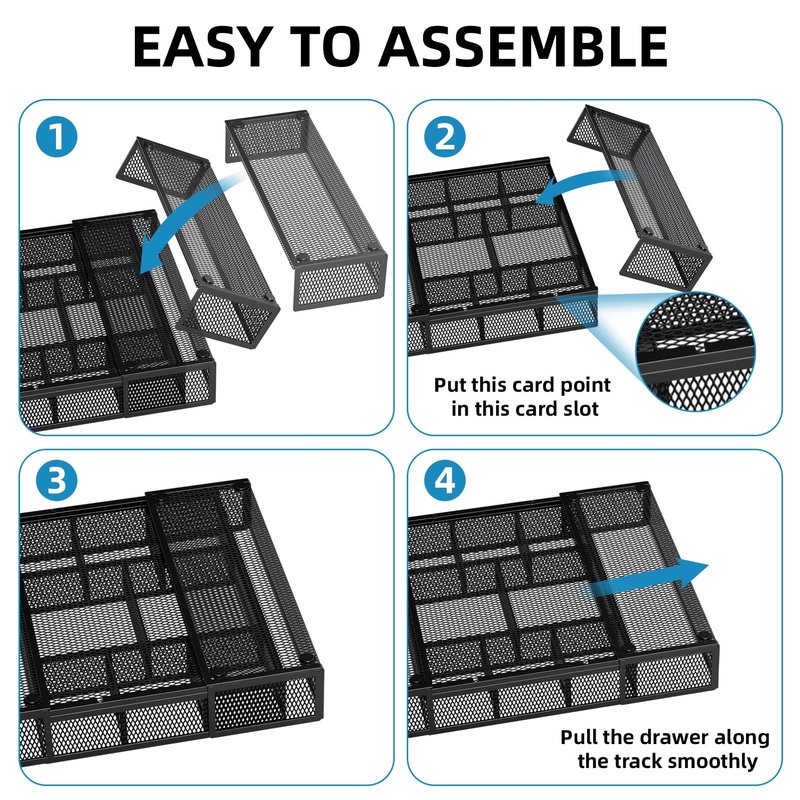 EASY TO ASSEMBLE

1

2

Put this card point in this card slot

3

4

Pull the drawer along the track smoothly