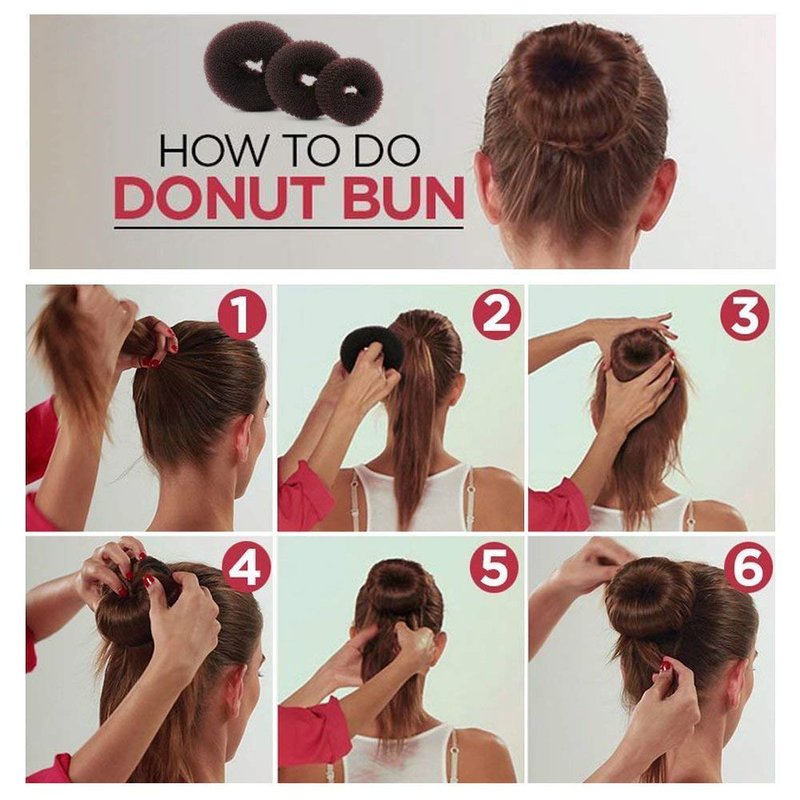 HOW TO DO
DONUT BUN

1

2

3

4

5

6