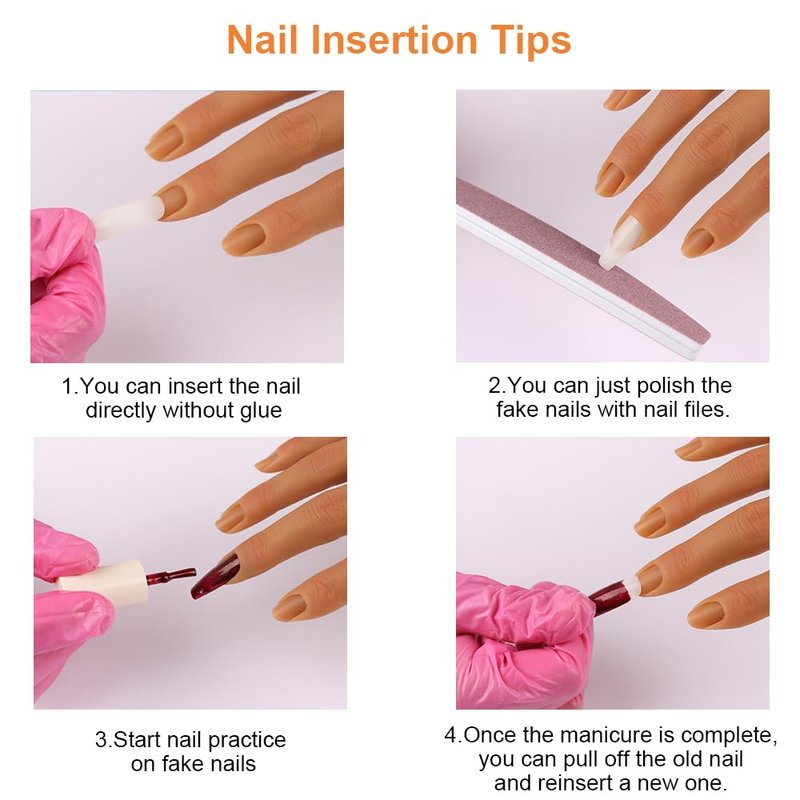 Nail Insertion Tips

1.You can insert the nail directly without glue

2.You can just polish the fake nails with nail files.

3.Start nail practice on fake nails

4.Once the manicure is complete, you can pull off the old nail and reinsert a new one.