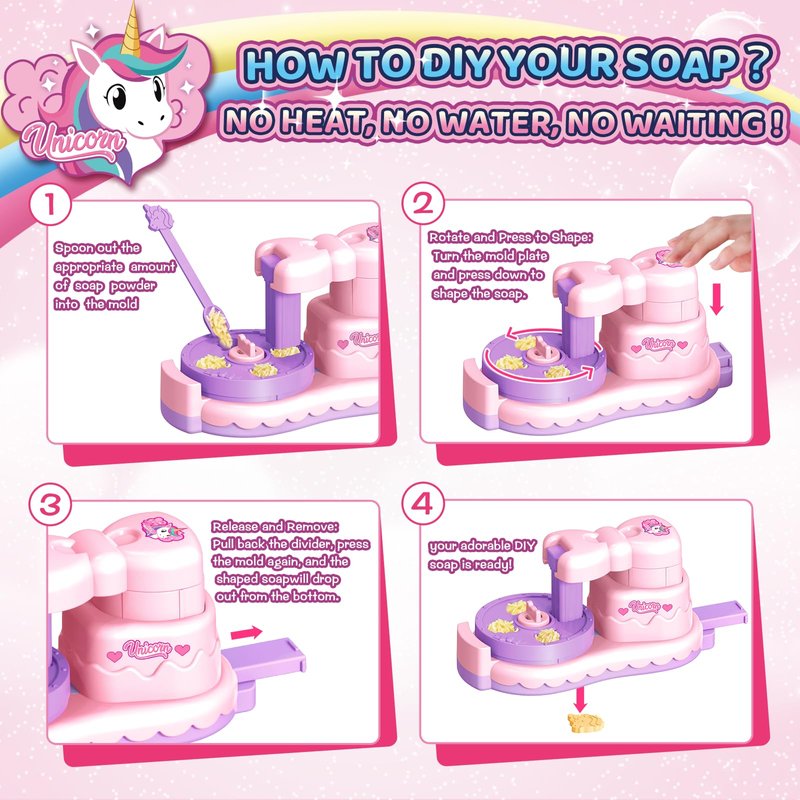 Unicorn

HOW TO DIY YOUR SOAP ?
NO HEAT, NO WATER, NO WAITING !

1
Spoon out the appropriate amount of soap powder into the mold

Unicorn

2
Rotate and Press to Shape: Turn the mold plate and press down to shape the soap.

Unicorn

3
Release and Remove: Pull back the divider, press the mold again, and the shaped soapwill drop out from the bottom.

Unicorn

4
your adorable DIY soap is ready!

Unicorn