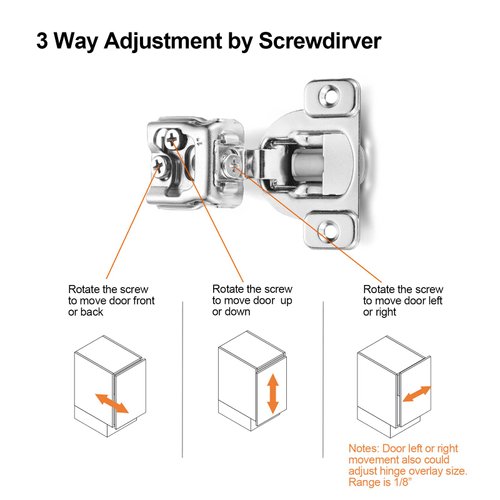 3 Way Adjustment by Screwdirver

Rotate the screw to move door front or back

Rotate the screw to move door up or down

Rotate the screw to move door left or right

Notes: Door left or right movement also could adjust hinge overlay size. Range is 1/8"