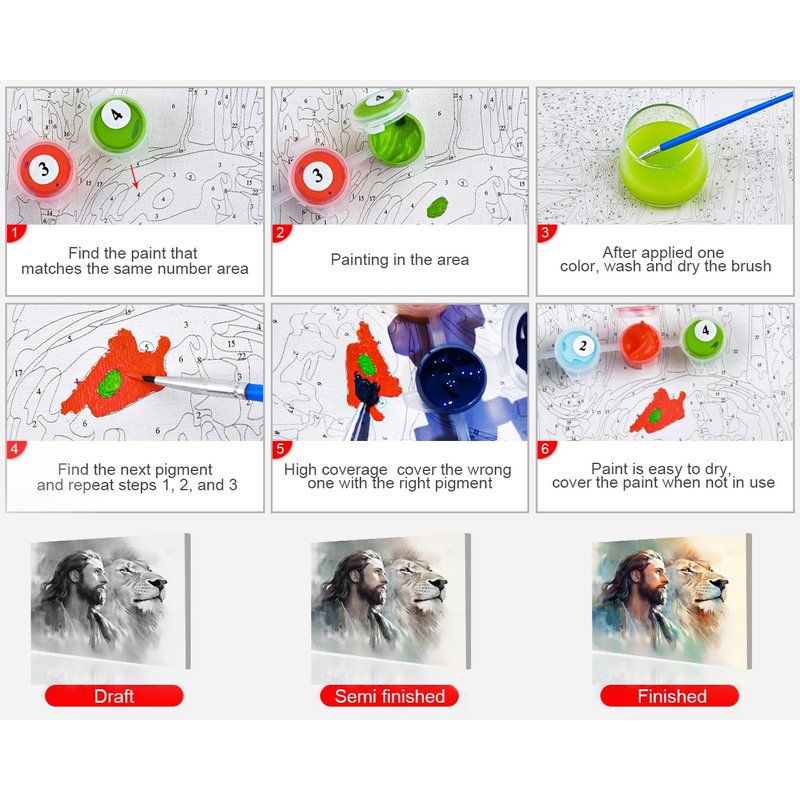 1
Find the paint that matches the same number area

2
Painting in the area

3
After applied one color, wash and dry the brush

4
Find the next pigment and repeat steps 1, 2, and 3

5
High coverage cover the wrong one with the right pigment

6
Paint is easy to dry, cover the paint when not in use

Draft

Semi finished

Finished