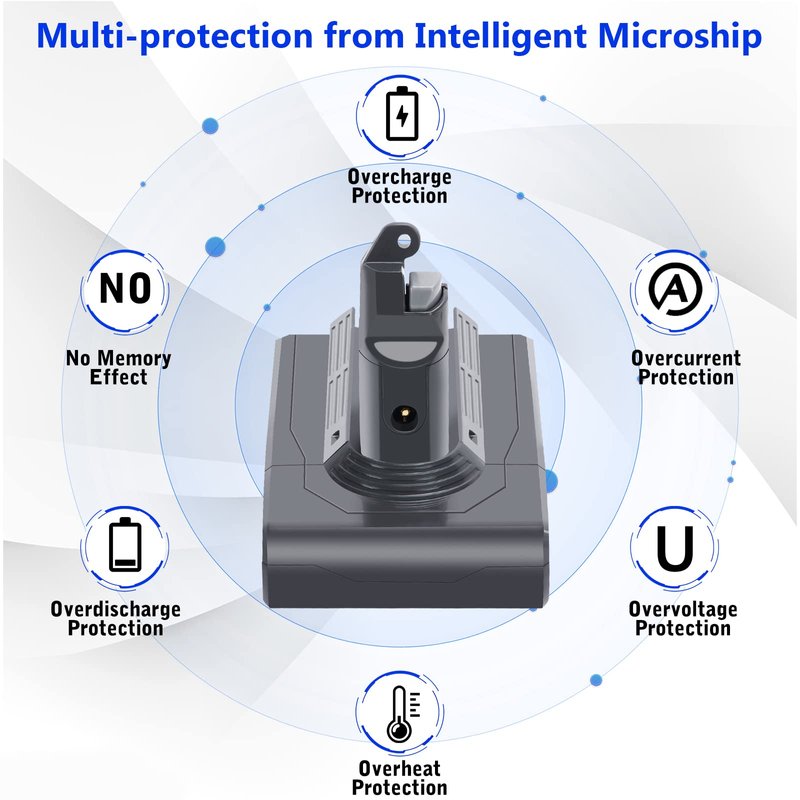 Multi-protection from Intelligent Microship

Overcharge Protection

NO

No Memory Effect

A

Overcurrent Protection

Overdischarge Protection

U

Overvoltage Protection

Overheat Protection