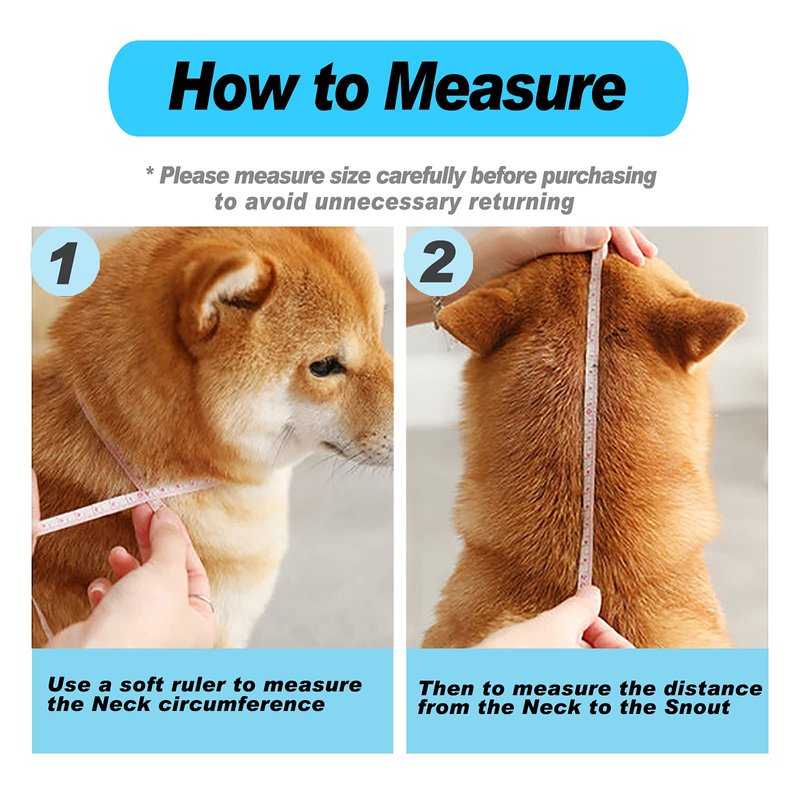 How to Measure

* Please measure size carefully before purchasing to avoid unnecessary returning

1

Use a soft ruler to measure the Neck circumference

2

Then to measure the distance from the Neck to the Snout