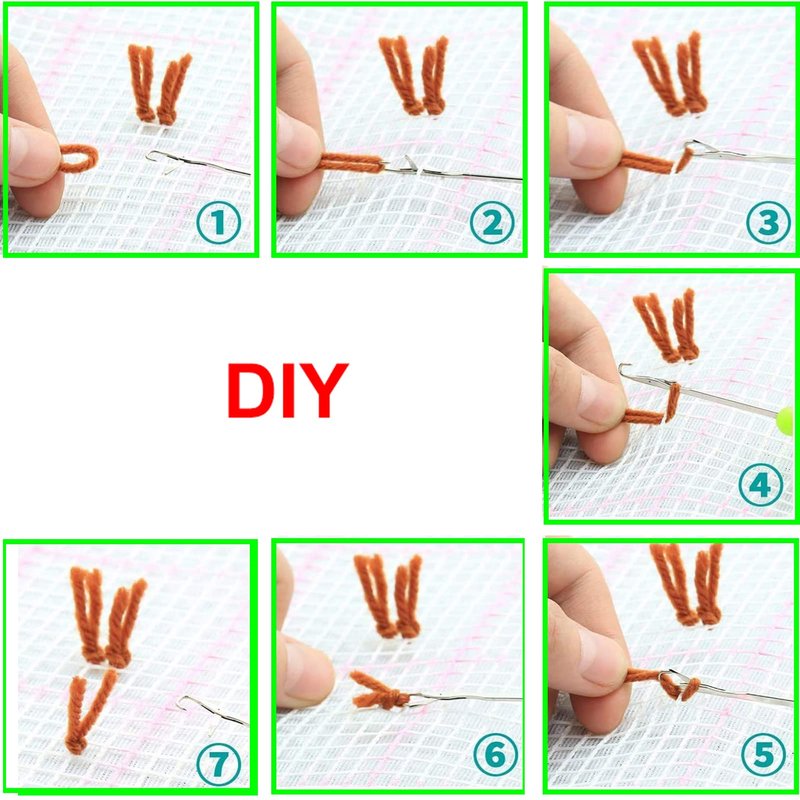 ①
②
③
DIY
④
⑦
⑥
⑤