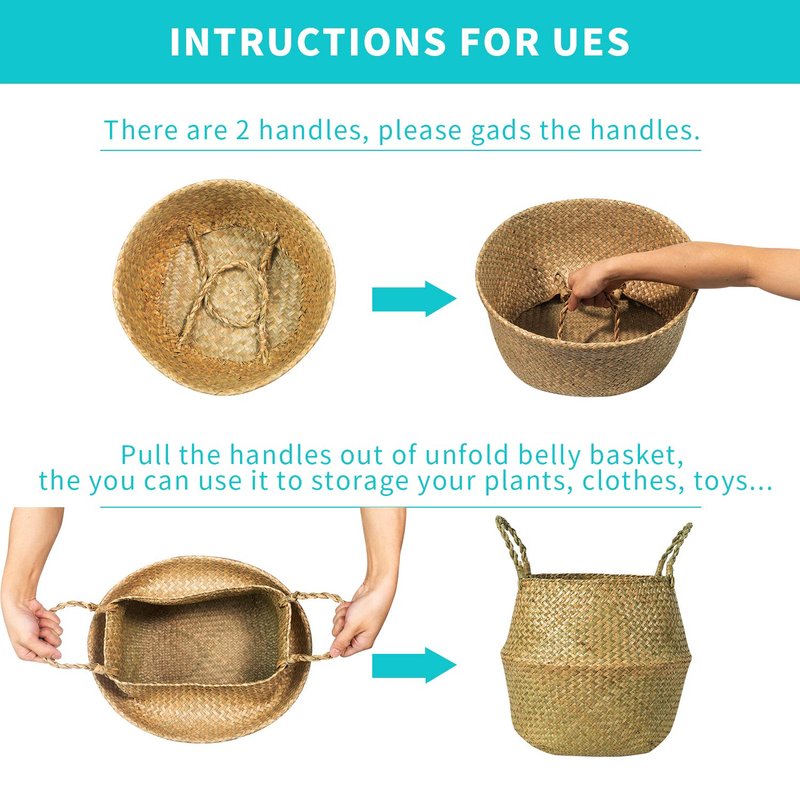 INTRUCTIONS FOR UES

There are 2 handles, please gads the handles.

Pull the handles out of unfold belly basket, the you can use it to storage your plants, clothes, toys...