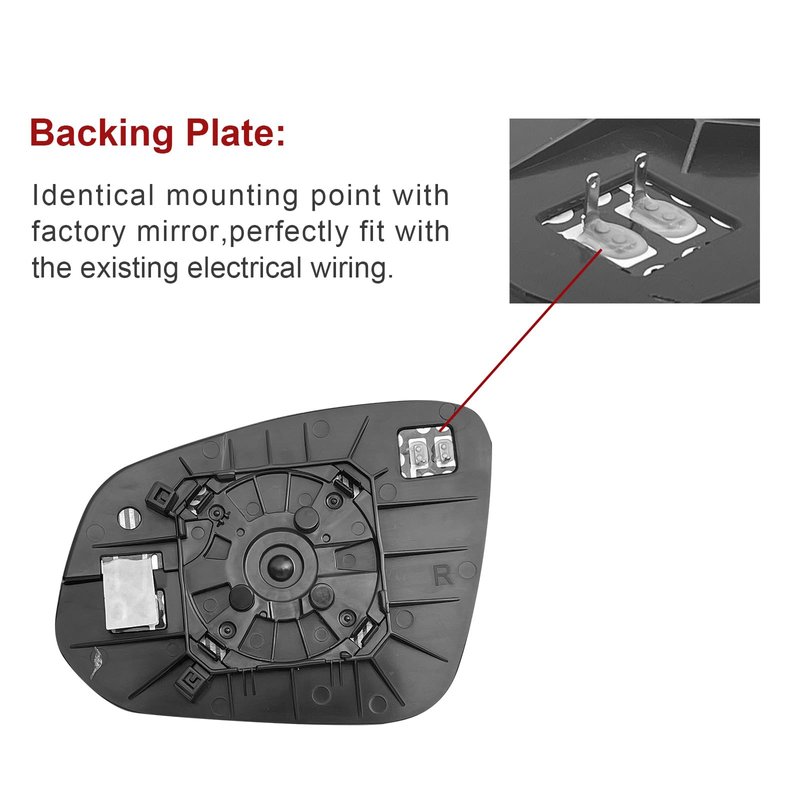 Backing Plate:

Identical mounting point with factory mirror,perfectly fit with the existing electrical wiring.

R