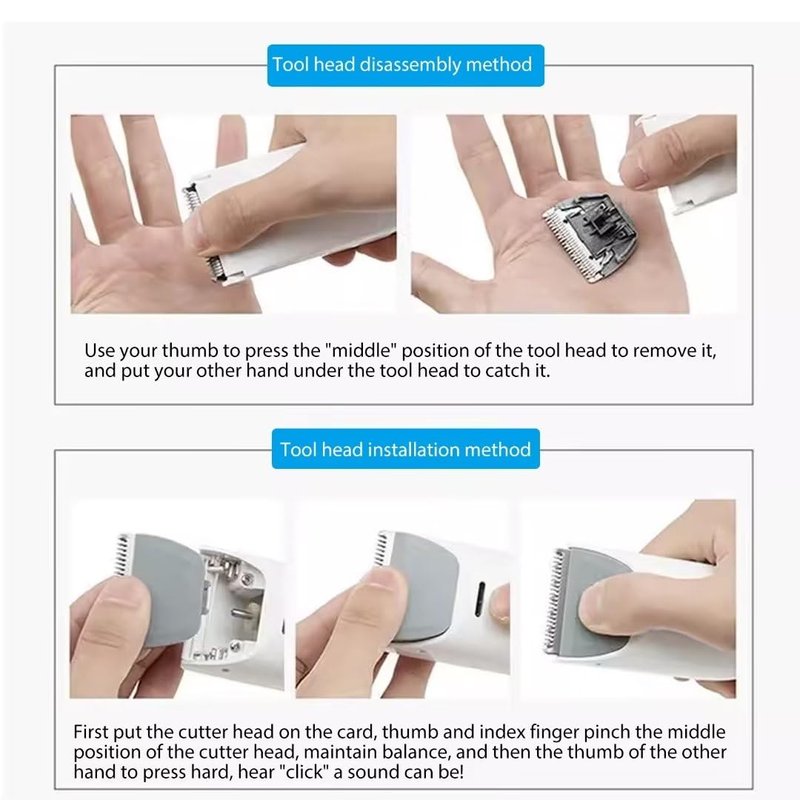 Tool head disassembly method

Use your thumb to press the "middle" position of the tool head to remove it, and put your other hand under the tool head to catch it.

Tool head installation method

First put the cutter head on the card, thumb and index finger pinch the middle position of the cutter head, maintain balance, and then the thumb of the other hand to press hard, hear "click" a sound can be!