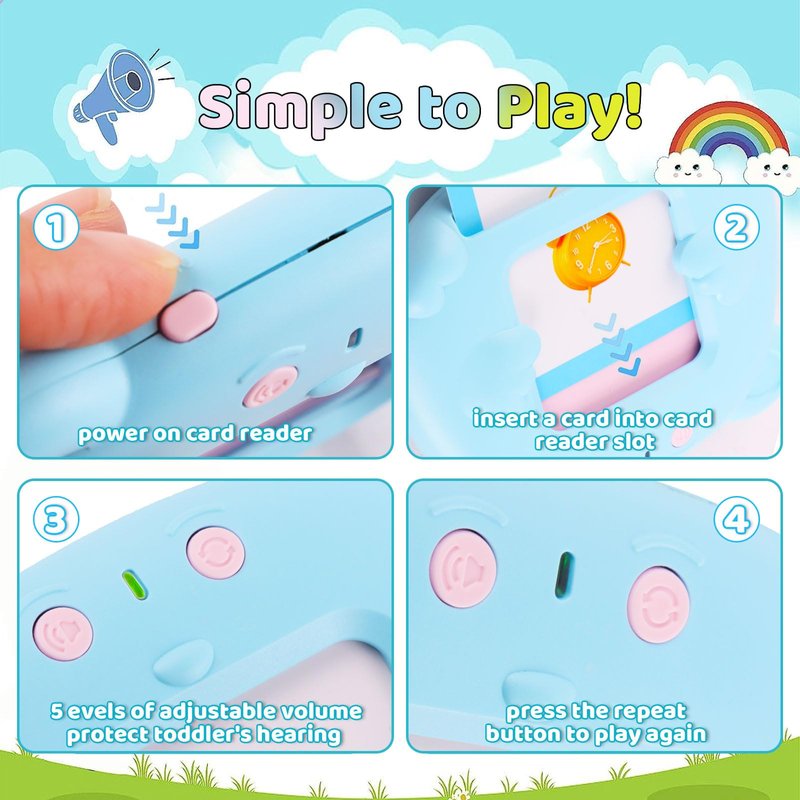 Simple to Play!

1

power on card reader

2

insert a card into card reader slot

3

5 evels of adjustable volume protect toddler's hearing

4

press the repeat button to play again