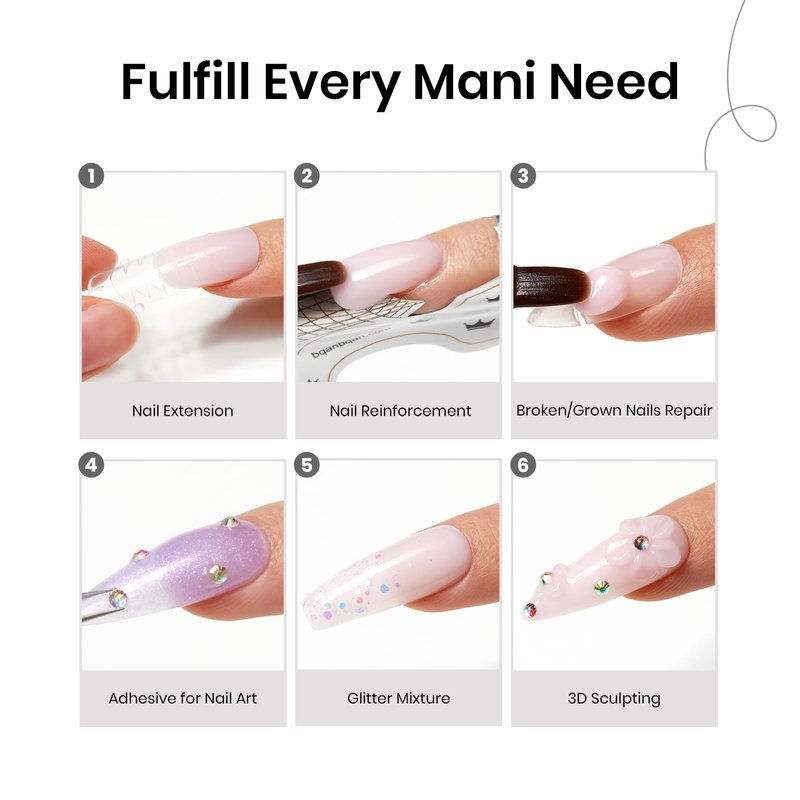 Fulfill Every Mani Need

1

Nail Extension

2

bqanbqan.com

Nail Reinforcement

3

Broken/Grown Nails Repair

4

Adhesive for Nail Art

5

Glitter Mixture

6

3D Sculpting