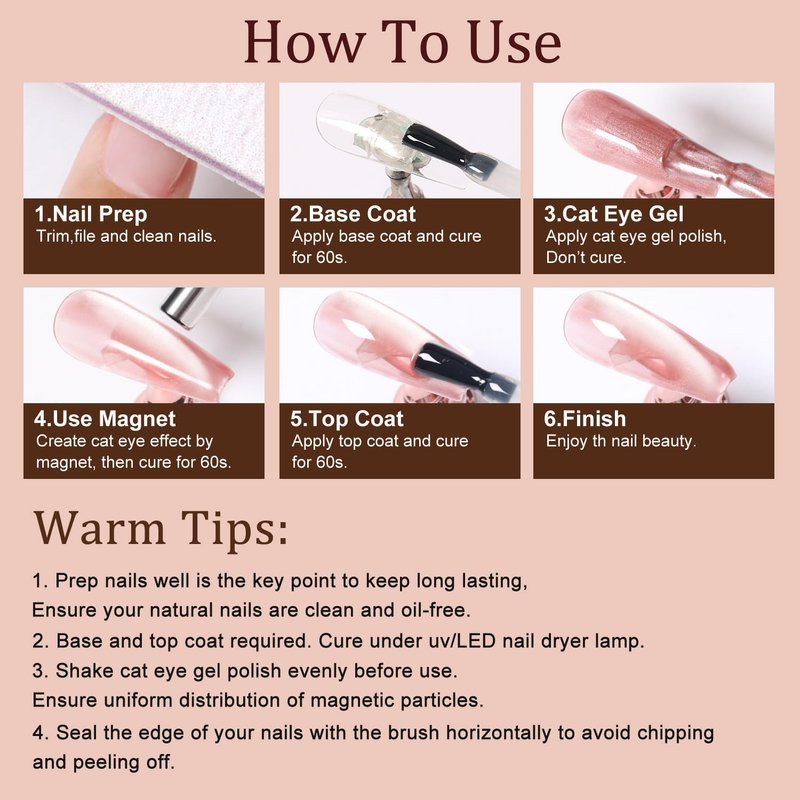 How To Use

1.Nail Prep
Trim,file and clean nails.

2.Base Coat
Apply base coat and cure for 60s.

3.Cat Eye Gel
Apply cat eye gel polish, Don't cure.

4.Use Magnet
Create cat eye effect by magnet, then cure for 60s.

5.Top Coat
Apply top coat and cure for 60s.

6.Finish
Enjoy th nail beauty.

Warm Tips:

1. Prep nails well is the key point to keep long lasting,
Ensure your natural nails are clean and oil-free.

2. Base and top coat required. Cure under uv/LED nail dryer lamp.

3. Shake cat eye gel polish evenly before use.
Ensure uniform distribution of magnetic particles.

4. Seal the edge of your nails with the brush horizontally to avoid chipping and peeling off.