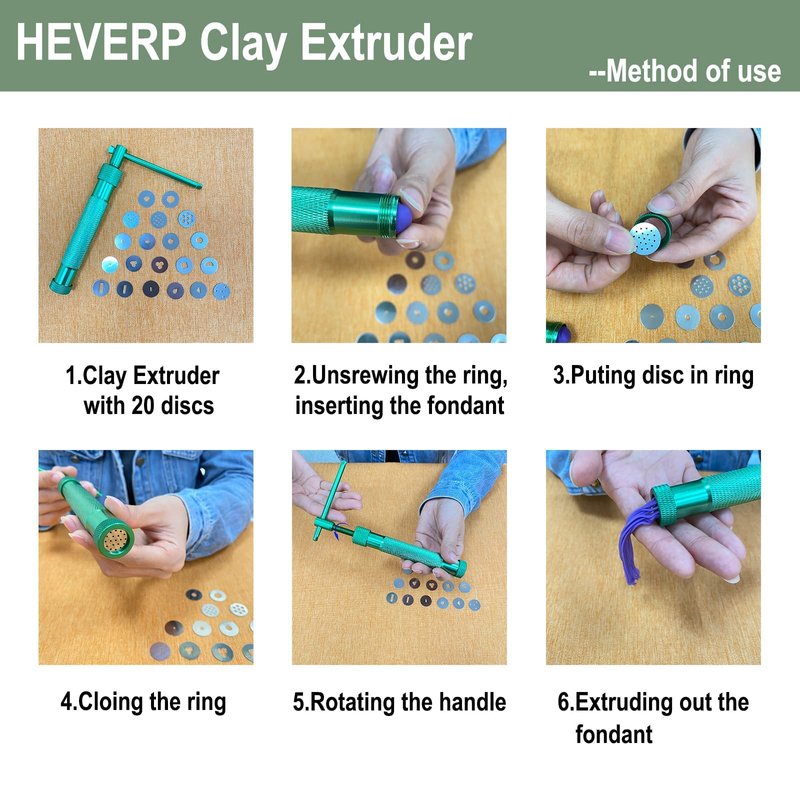 HEVERP Clay Extruder

--Method of use

1.Clay Extruder with 20 discs

2.Unsrewing the ring, inserting the fondant

3.Puting disc in ring

4.Cloing the ring

5.Rotating the handle

6.Extruding out the fondant