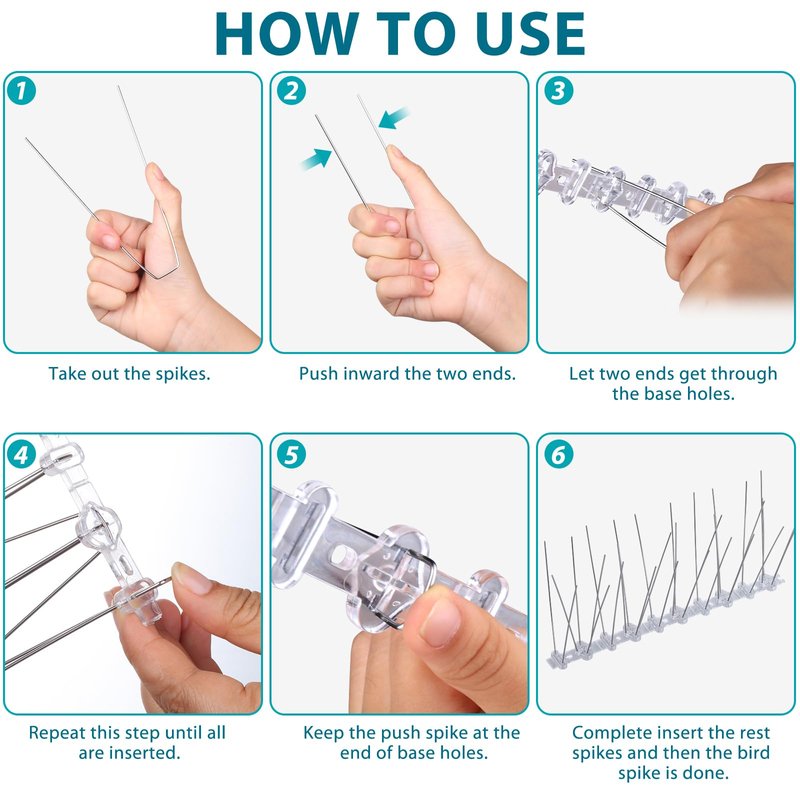 HOW TO USE

1

Take out the spikes.

2

Push inward the two ends.

3

Let two ends get through the base holes.

4

Repeat this step until all are inserted.

5

Keep the push spike at the end of base holes.

6

Complete insert the rest spikes and then the bird spike is done.