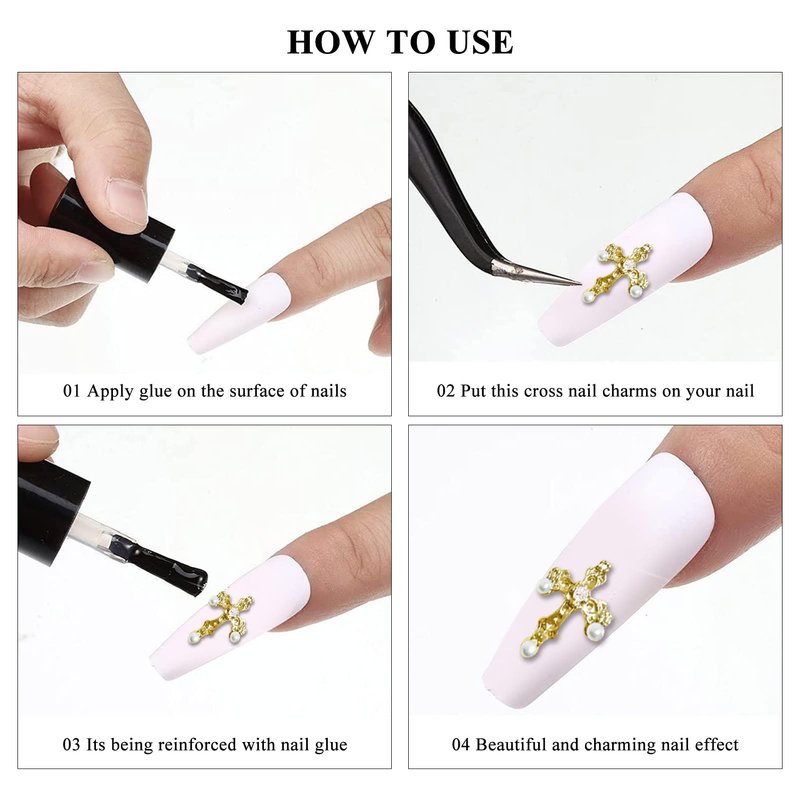 HOW TO USE

01 Apply glue on the surface of nails

02 Put this cross nail charms on your nail

03 Its being reinforced with nail glue

04 Beautiful and charming nail effect