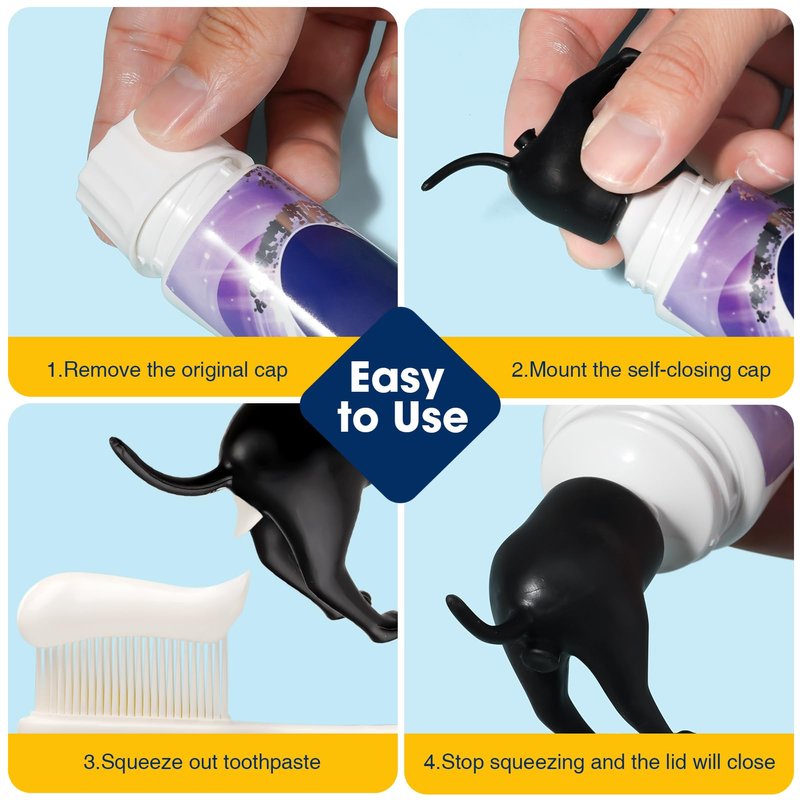 1.Remove the original cap

Easy to Use

2.Mount the self-closing cap

3.Squeeze out toothpaste

4.Stop squeezing and the lid will close