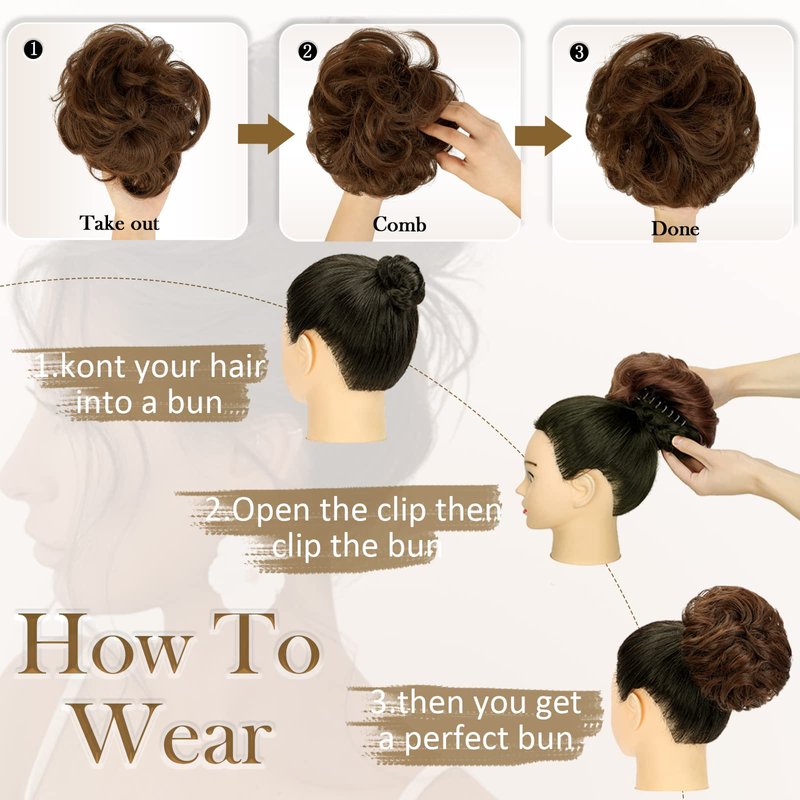 ❶ Take out

❷ Comb

❸ Done

1.kont your hair into a bun

2.Open the clip then clip the bun

How To Wear

3.then you get a perfect bun