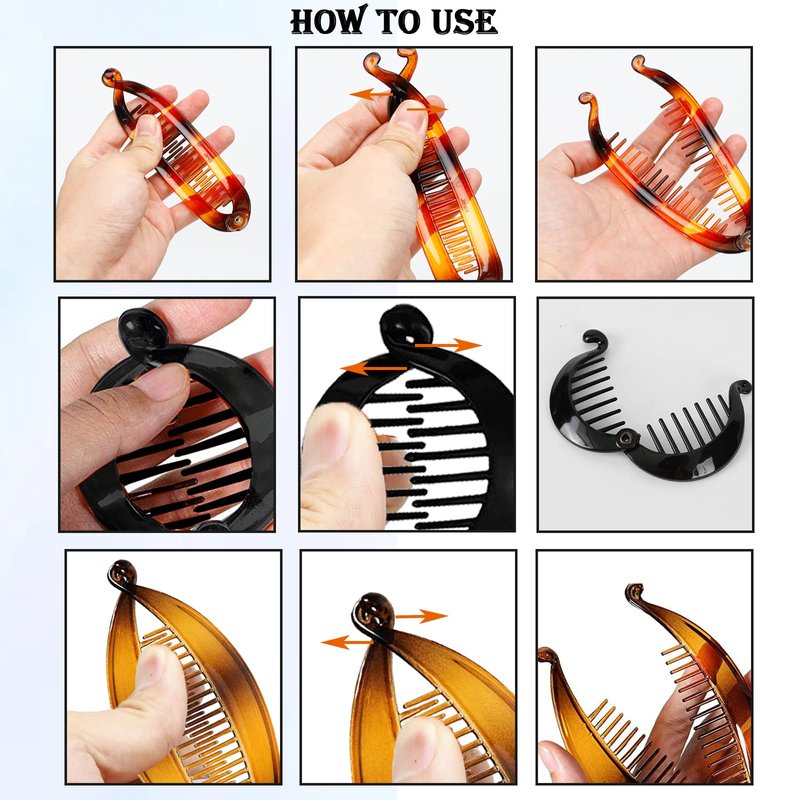 HOW TO USE