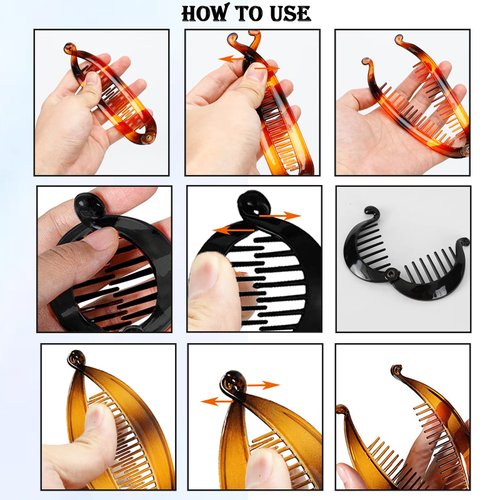 HOW TO USE