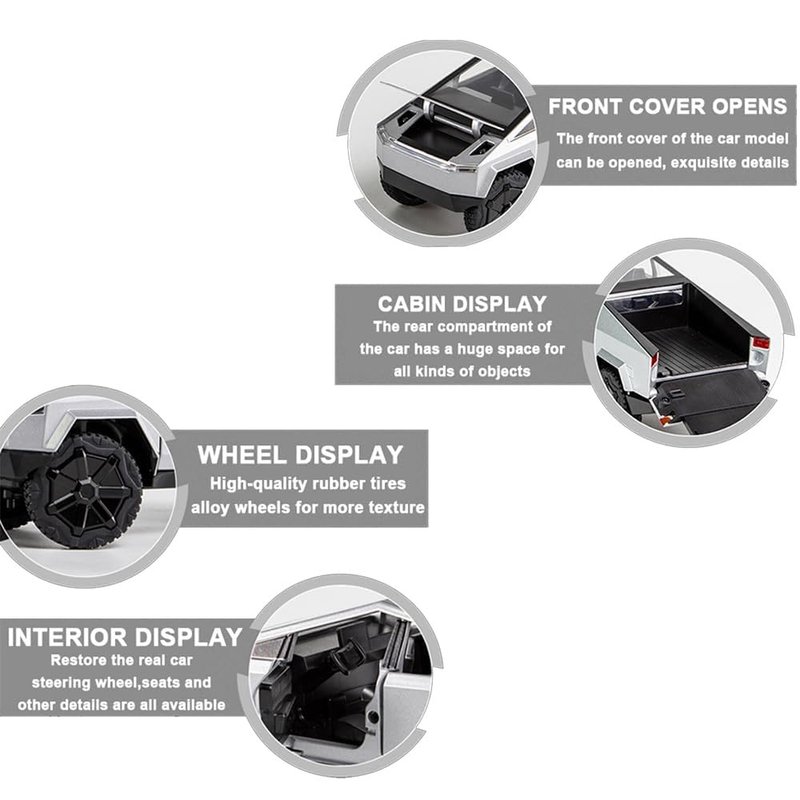 FRONT COVER OPENS
The front cover of the car model can be opened, exquisite details

CABIN DISPLAY
The rear compartment of the car has a huge space for all kinds of objects

WHEEL DISPLAY
High-quality rubber tires alloy wheels for more texture

INTERIOR DISPLAY
Restore the real car steering wheel,seats and other details are all available