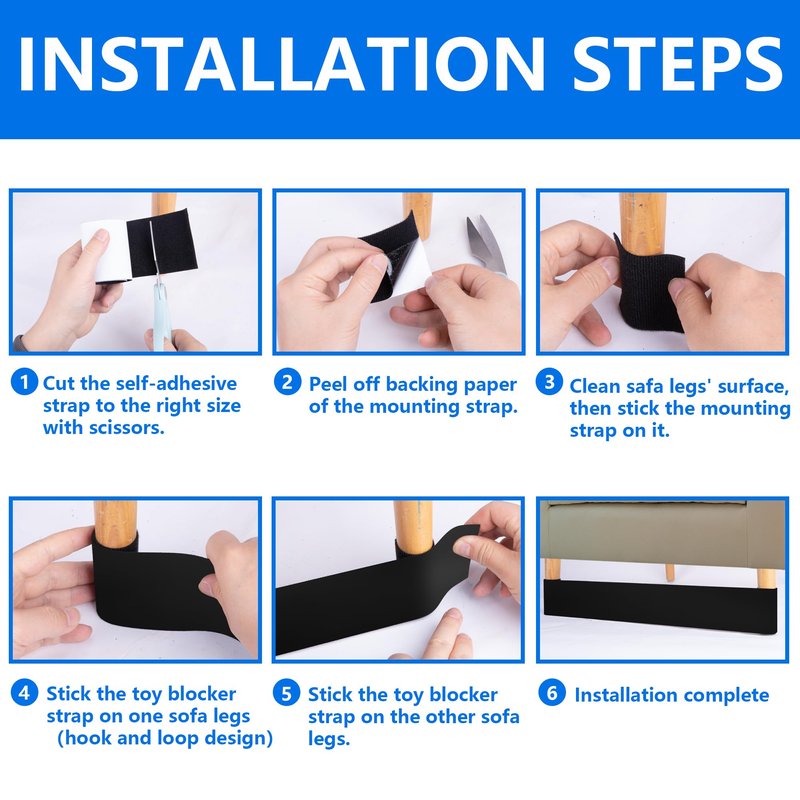 INSTALLATION STEPS

1 Cut the self-adhesive strap to the right size with scissors.

2 Peel off backing paper of the mounting strap.

3 Clean safa legs' surface, then stick the mounting strap on it.

4 Stick the toy blocker strap on one sofa legs (hook and loop design)

5 Stick the toy blocker strap on the other sofa legs.

6 Installation complete