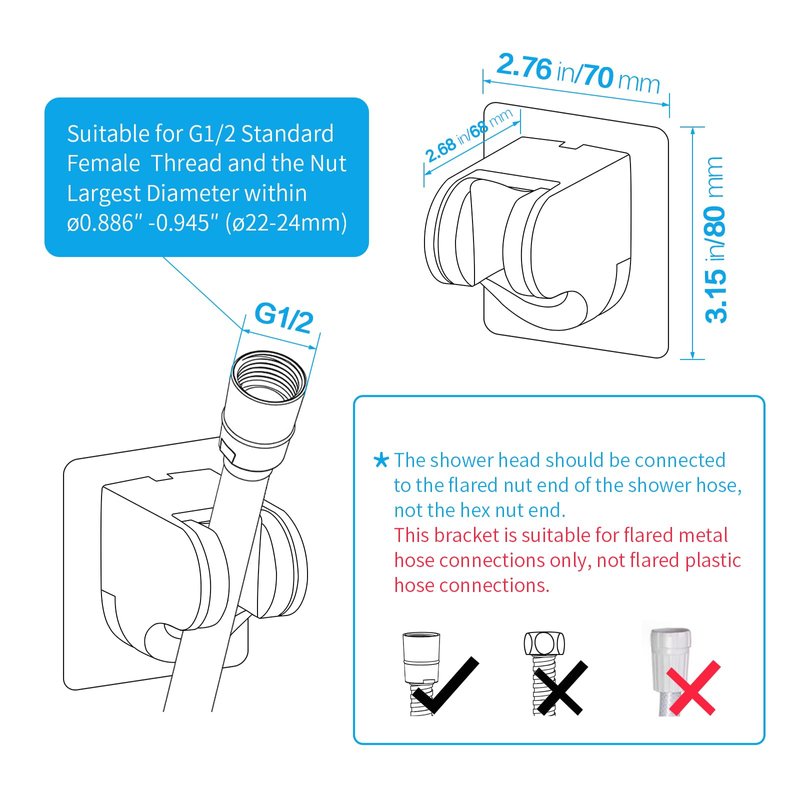 Suitable for G1/2 Standard Female Thread and the Nut Largest Diameter within ø0.886" -0.945" (ø22-24mm)

G1/2

2.76 in/70 mm

2.68 in/68 mm

3.15 in/80 mm

★ The shower head should be connected to the flared nut end of the shower hose, not the hex nut end.
This bracket is suitable for flared metal hose connections only, not flared plastic hose connections.