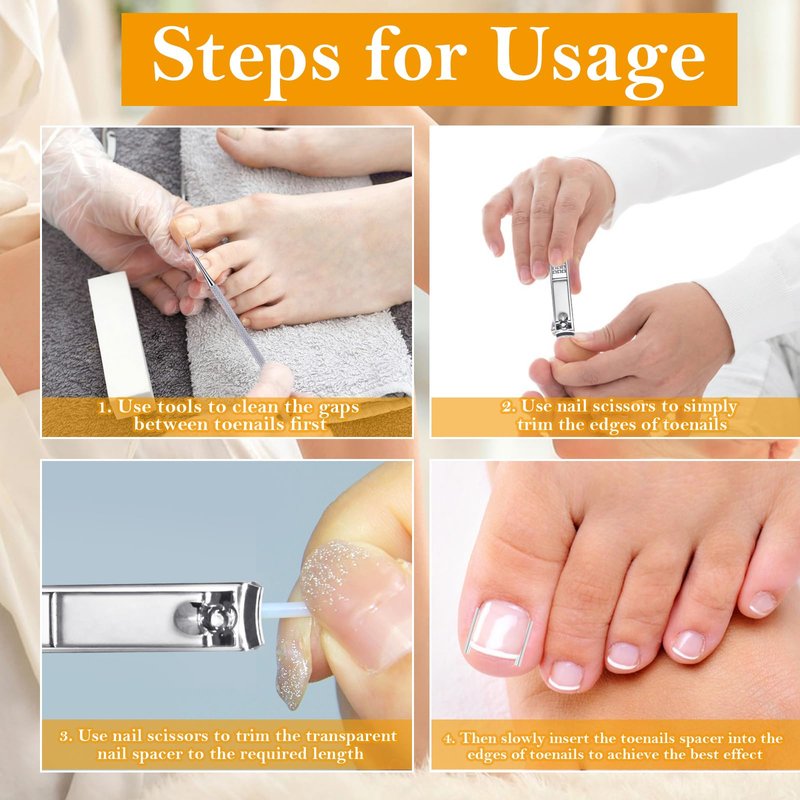 Steps for Usage

1. Use tools to clean the gaps between toenails first

2. Use nail scissors to simply trim the edges of toenails

3. Use nail scissors to trim the transparent nail spacer to the required length

4. Then slowly insert the toenails spacer into the edges of toenails to achieve the best effect