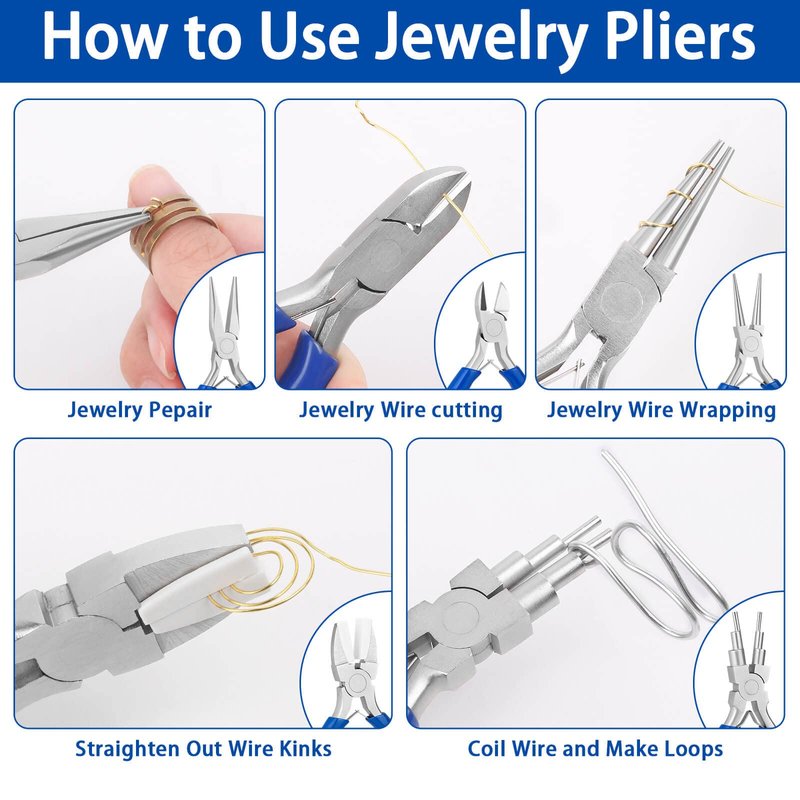 How to Use Jewelry Pliers

Jewelry Pepair

Jewelry Wire cutting

Jewelry Wire Wrapping

Straighten Out Wire Kinks

Coil Wire and Make Loops