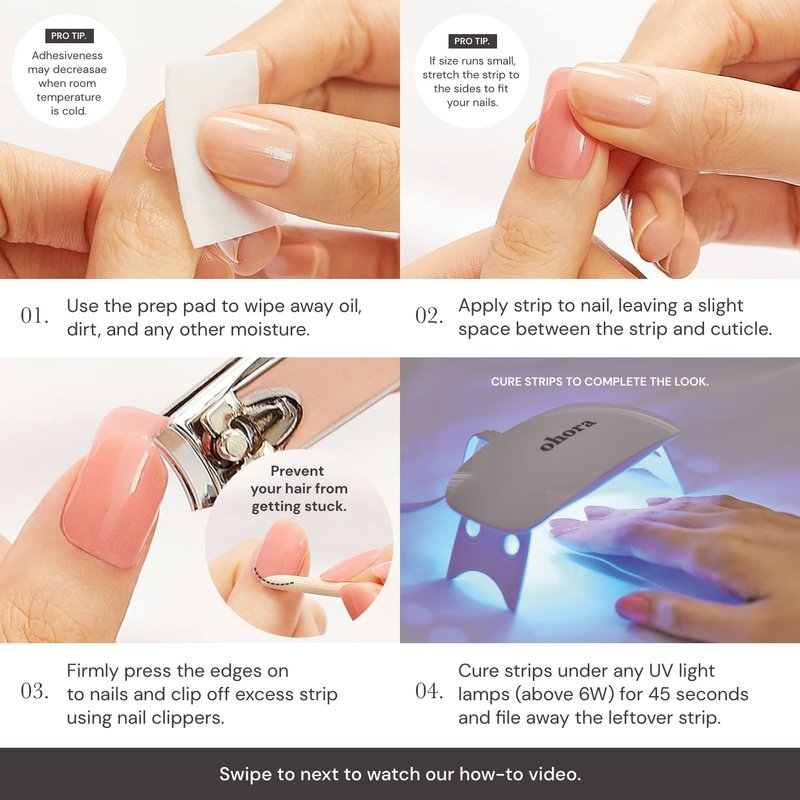 PRO TIP.
Adhesiveness may decreasae when room temperature is cold.

PRO TIP.
If size runs small, stretch the strip to the sides to fit your nails.

01. Use the prep pad to wipe away oil, dirt, and any other moisture.

02. Apply strip to nail, leaving a slight space between the strip and cuticle.

Prevent your hair from getting stuck.

CURE STRIPS TO COMPLETE THE LOOK.

ohora

03. Firmly press the edges on to nails and clip off excess strip using nail clippers.

04. Cure strips under any UV light lamps (above 6W) for 45 seconds and file away the leftover strip.

Swipe to next to watch our how-to video.