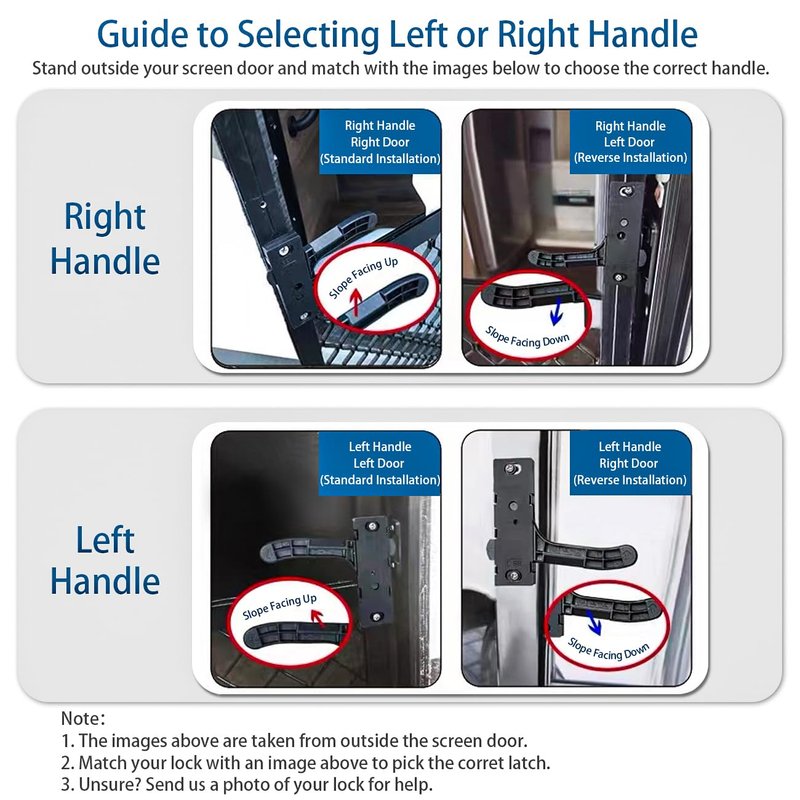 Guide to Selecting Left or Right Handle

Stand outside your screen door and match with the images below to choose the correct handle.

Right Handle

Right Handle
Right Door
(Standard Installation)

Slope Facing Up

Right Handle
Left Door
(Reverse Installation)

Slope Facing Down

Left Handle

Left Handle
Left Door
(Standard Installation)

Slope Facing Up

Left Handle
Right Door
(Reverse Installation)

Slope Facing Down

Note:
1. The images above are taken from outside the screen door.
2. Match your lock with an image above to pick the corret latch.
3. Unsure? Send us a photo of your lock for help.