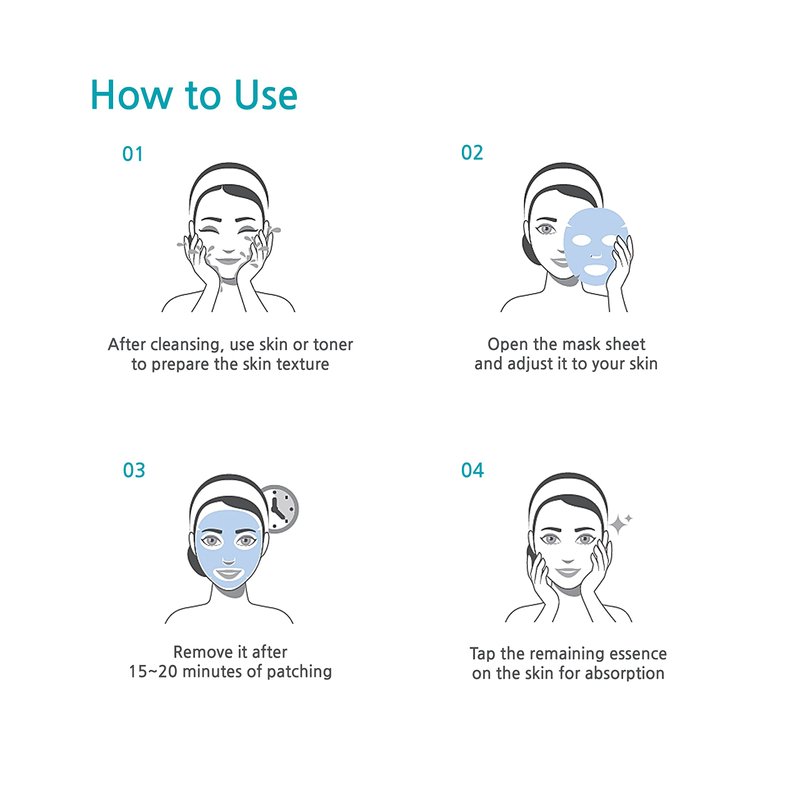 How to Use

01

After cleansing, use skin or toner to prepare the skin texture

02

Open the mask sheet and adjust it to your skin

03

Remove it after 15~20 minutes of patching

04

Tap the remaining essence on the skin for absorption