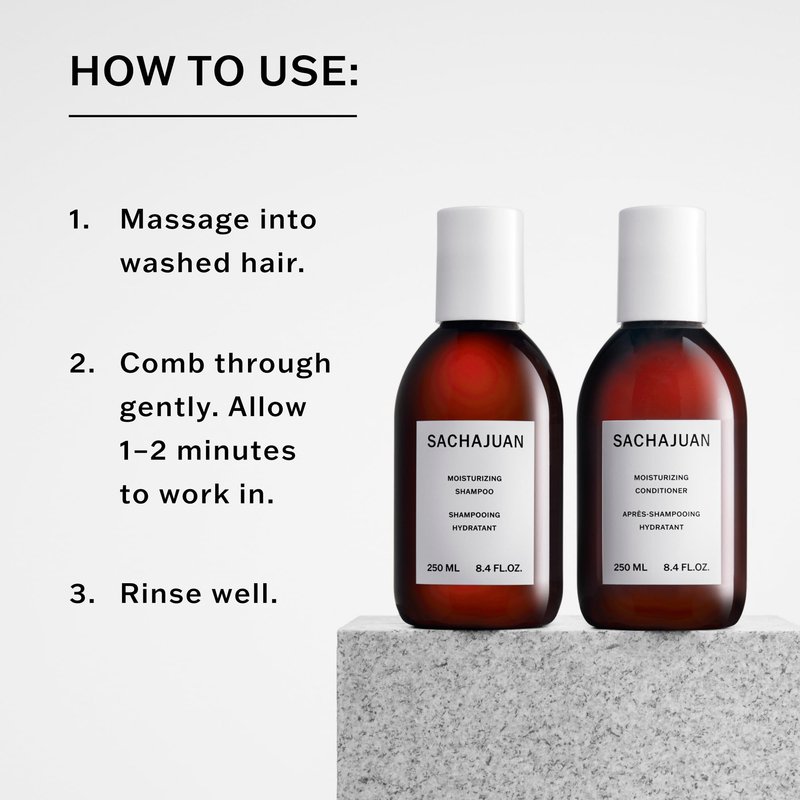 HOW TO USE:

1. Massage into washed hair.

2. Comb through gently. Allow 1–2 minutes to work in.

3. Rinse well.

SACHAJUAN
MOISTURIZING SHAMPOO
SHAMPOOING HYDRATANT
250 ML 8.4 FL.OZ.

SACHAJUAN
MOISTURIZING CONDITIONER
APRÈS-SHAMPOOING HYDRATANT
250 ML 8.4 FL.OZ.