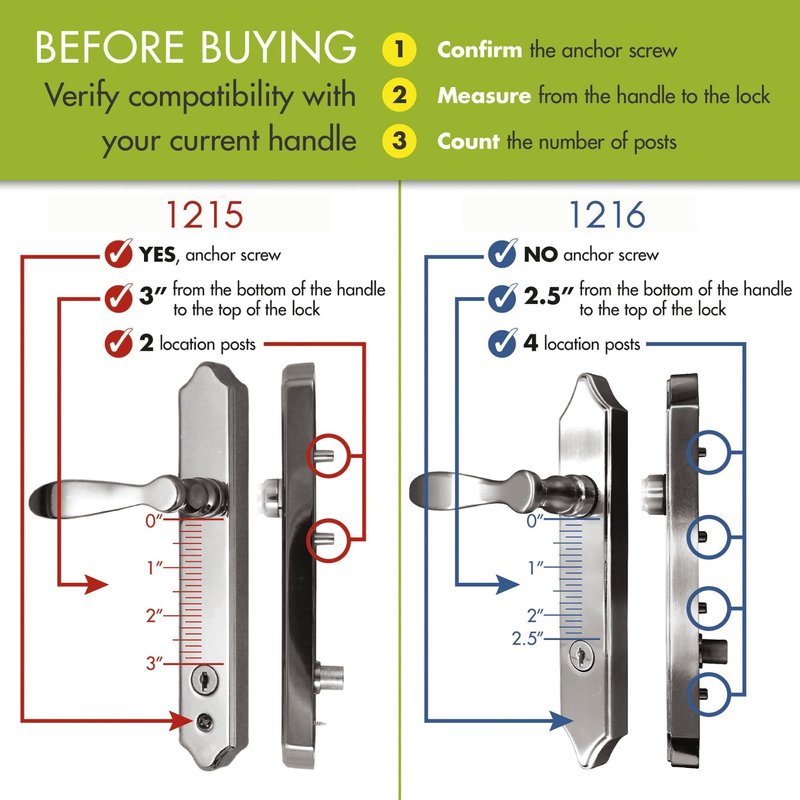 BEFORE BUYING
Verify compatibility with your current handle

1 Confirm the anchor screw
2 Measure from the handle to the lock
3 Count the number of posts

1215
YES, anchor screw
3″ from the bottom of the handle to the top of the lock
2 location posts

0″
1″
2″
3″

1216
NO anchor screw
2.5″ from the bottom of the handle to the top of the lock
4 location posts

0″
1″
2″
2.5″