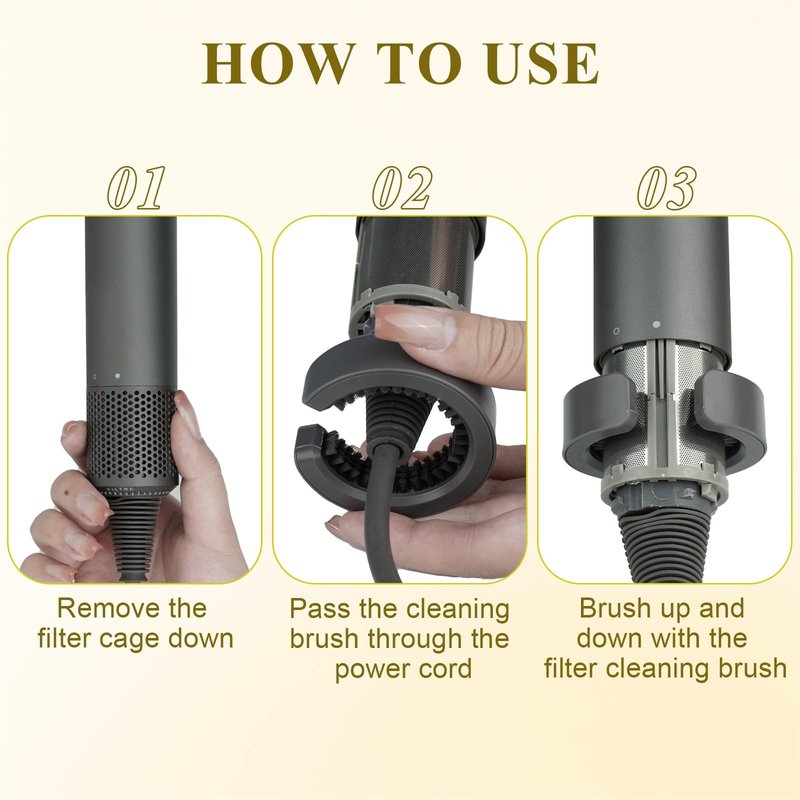 HOW TO USE

01

Remove the filter cage down

02

Pass the cleaning brush through the power cord

03

Brush up and down with the filter cleaning brush