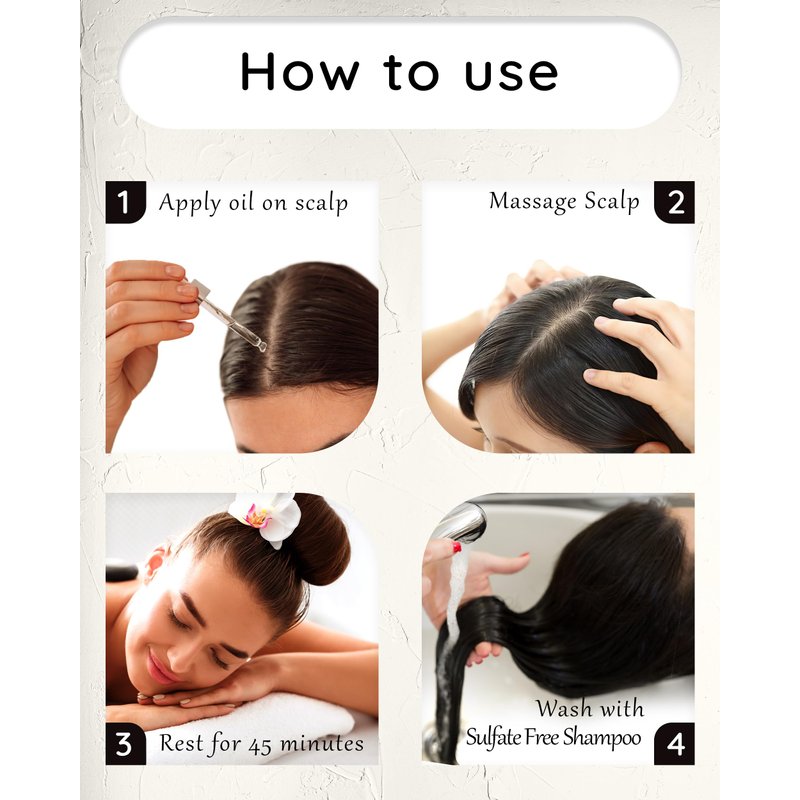 How to use

1 Apply oil on scalp

Massage Scalp 2

3 Rest for 45 minutes

Wash with Sulfate Free Shampoo 4