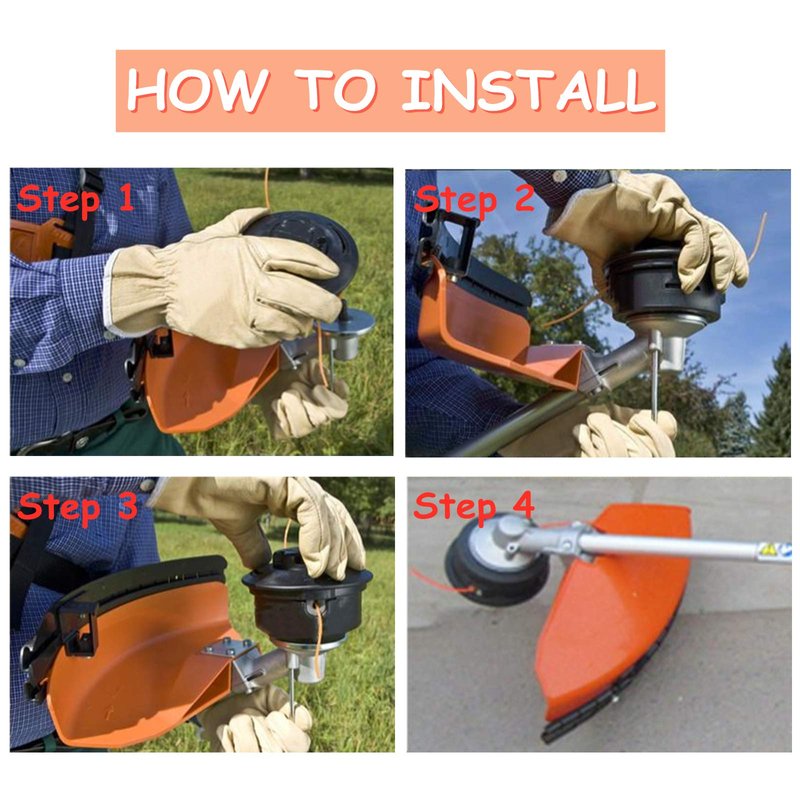 HOW TO INSTALL

Step 1

Step 2

Step 3

Step 4