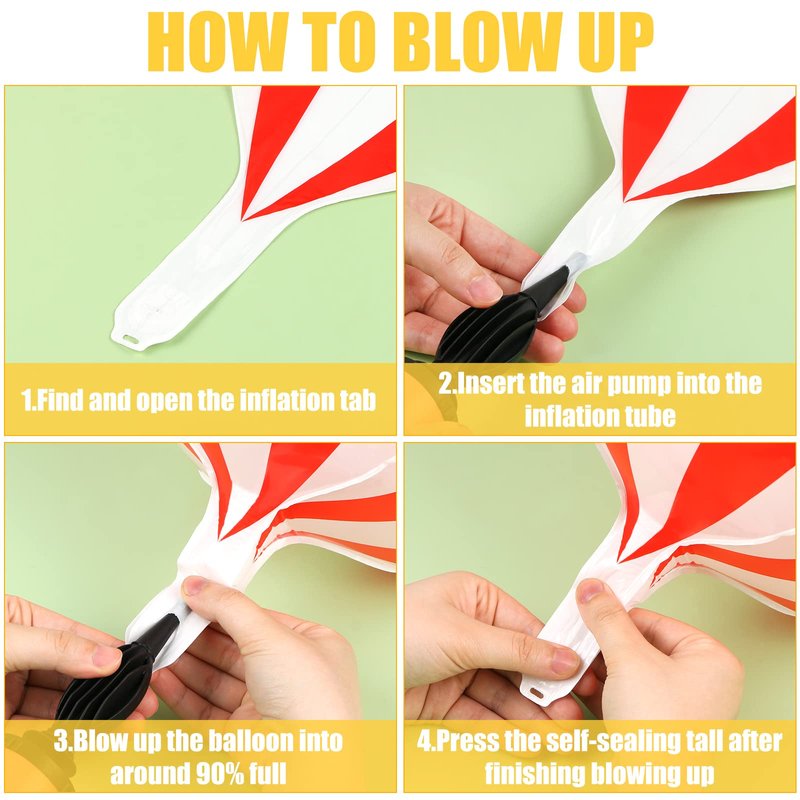 HOW TO BLOW UP

1.Find and open the inflation tab

2.Insert the air pump into the inflation tube

3.Blow up the balloon into around 90% full

4.Press the self-sealing tall after finishing blowing up