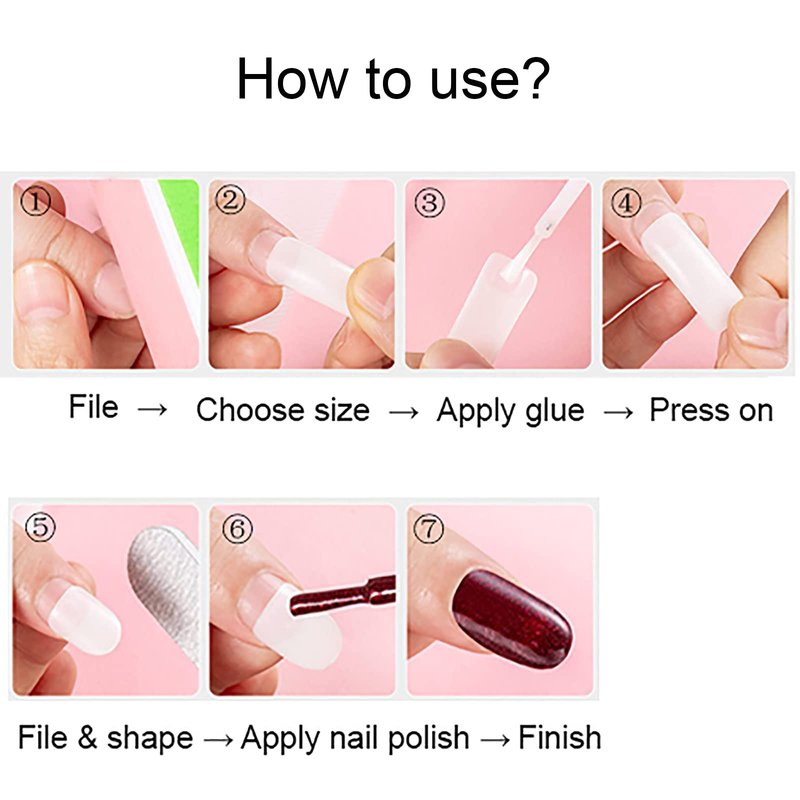 How to use?

①

②

③

④

File → Choose size → Apply glue → Press on

⑤

⑥

⑦

File & shape → Apply nail polish → Finish