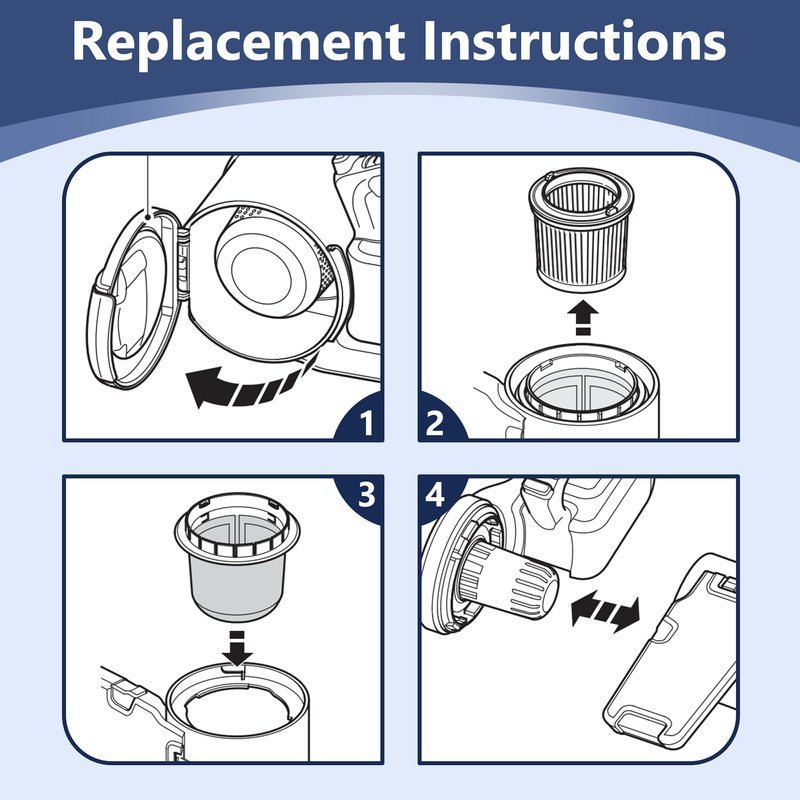 Replacement Instructions

1

2

3

4