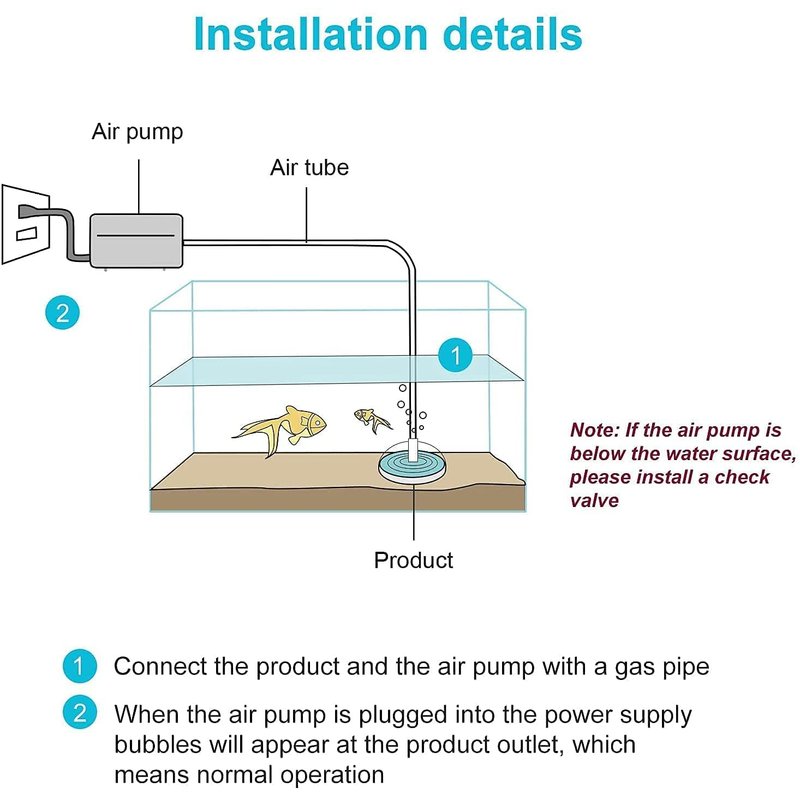 Installation details

Air pump

Air tube

2

1

Note: If the air pump is below the water surface, please install a check valve

Product

1 Connect the product and the air pump with a gas pipe

2 When the air pump is plugged into the power supply bubbles will appear at the product outlet, which means normal operation