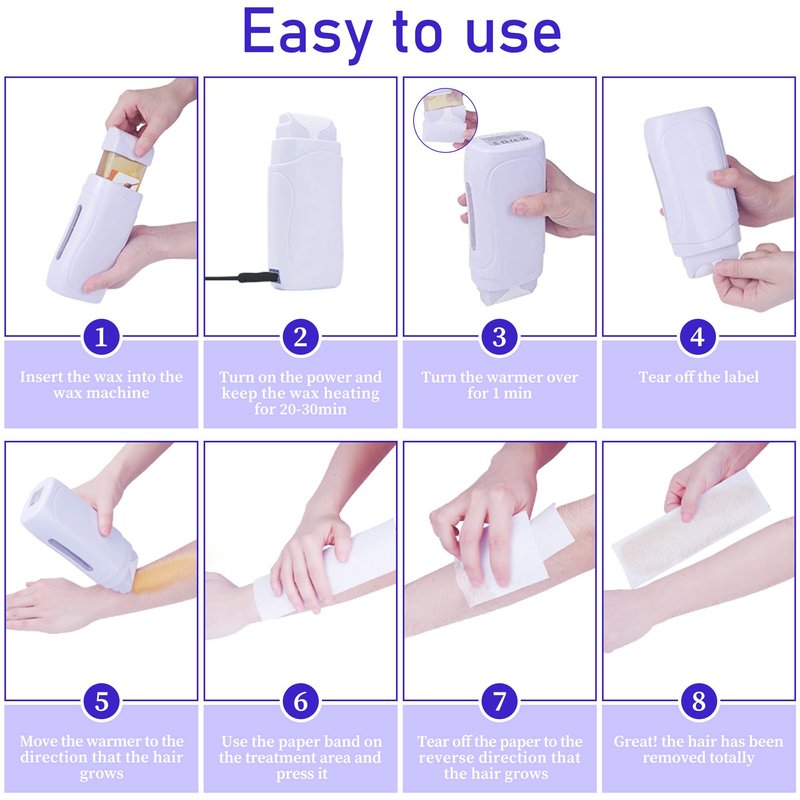 Easy to use

1
Insert the wax into the wax machine

2
Turn on the power and keep the wax heating for 20-30min

3
Turn the warmer over for 1 min

4
Tear off the label

5
Move the warmer to the direction that the hair grows

6
Use the paper band on the treatment area and press it

7
Tear off the paper to the reverse direction that the hair grows

8
Great! the hair has been removed totally